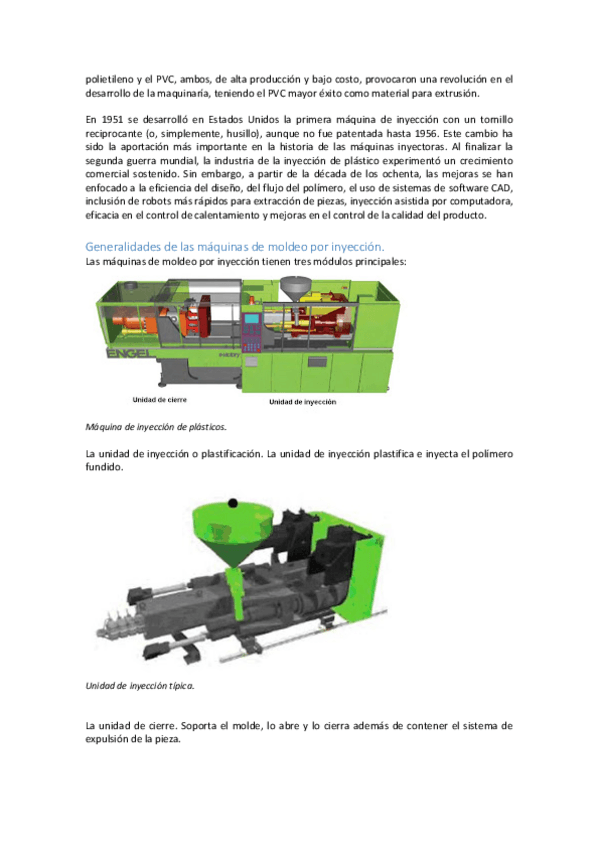 polietileno y el PVC, ambos, de alta producción y bajo costo, provocaron una revolución en el desarrollo de la maquinaria, teniendo el PVC mayor éxito como material para extrusión.

En 1951 se desarrolló en Estados Unidos la primera máquina de inyección con un tornillo reciprocante (o, simplemente, husillo), aunque no fue patentada hasta 1956. Este cambio ha sido la aportación más importante en la historia de las máquinas inyectoras. Al finalizar la segunda guerra mundial, la industria de la inyección de plástico experimentó un crecimiento comercial sostenido. Sin embargo, a partir de la década de los ochenta, las mejoras se han enfocado a la eficiencia del diseño, del flujo del polímero, el uso de sistemas de software CAD, inclusión de robots más rápidos para extracción de piezas, inyección asistida por computadora, eficacia en el control de calentamiento y mejoras en el control de la calidad del producto.

Generalidades de las máquinas de moldeo por inyección.
Las máquinas de moldeo por inyección tienen tres módulos principales:

ENGEL

Unidad de cierre
Unidad de inyección

Máquina de inyección de plásticos.

La unidad de inyección o plastificación. La unidad de inyección plastifica e inyecta el polímero fundido.

Unidad de inyección típica.

La unidad de cierre. Soporta el molde, lo abre y lo cierra además de contener el sistema de expulsión de la pieza.