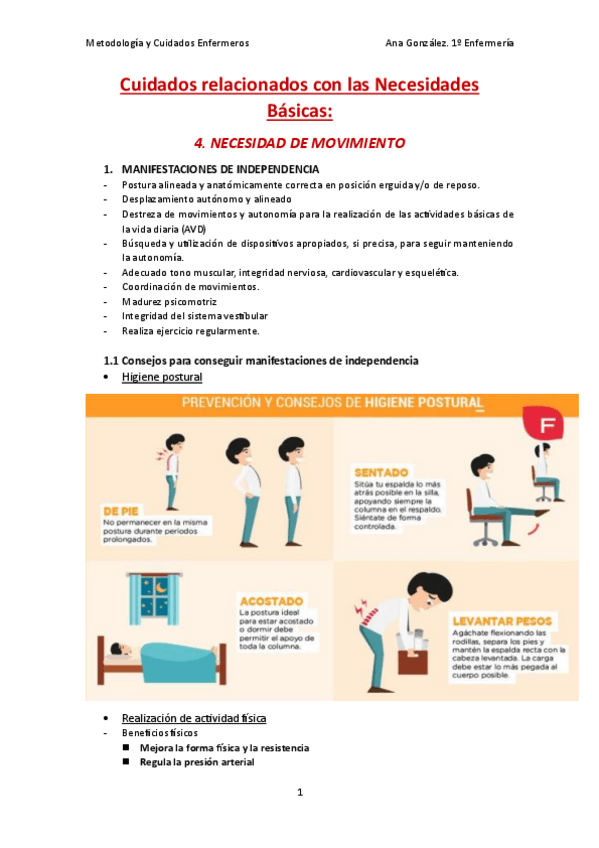 Metodología y Cuidados Enfermeros

Ana González. 1º Enfermería

Cuidados relacionados con las Necesidades Básicas:

4. NECESIDAD DE MOVIMIENTO

1. MANIFESTACIONES DE INDEPENDENCIA
- Postura alineada y anatómicamente correcta en posición erguida y/o de reposo.
- Desplazamiento autónomo y alineado
- Destreza de movimientos y autonomía para la realización de las actividades básicas de la vida diaria (AVD)
- Búsqueda y utilización de dispositivos apropiados, si precisa, para seguir manteniendo la autonomía.
- Adecuado tono muscular, integridad nerviosa, cardiovascular y esquelética.
- Coordinación de movimientos.
- Madurez psicomotriz
- Integridad del sistema vestibular
- Realiza ejercicio regularmente.

1.1 Consejos para conseguir manifestaciones de independencia
• Higiene postural

PREVENCIÓN Y CONSEJOS DE HIGIENE POSTURAL

F

DE PIE
No permanecer en la misma postura durante periodos prolongados.

SENTADO
Sitúa tu espalda lo más atrás posible en la silla, apoyando siempre la columna en el respaldo. Siéntate de forma controlada.

ACOSTADO
La postura ideal para estar acostado o dormir debe permitir el apoyo de toda la columna.

LEVANTAR PESOS
Agáchate flexionando las rodillas, separa los pies y mantén la espalda recta con la cabeza levantada. La carga debe estar lo más pegada al cuerpo posible.

• Realización de actividad física
- Beneficios físicos
■ Mejora la forma física y la resistencia
■ Regula la presión arterial

1