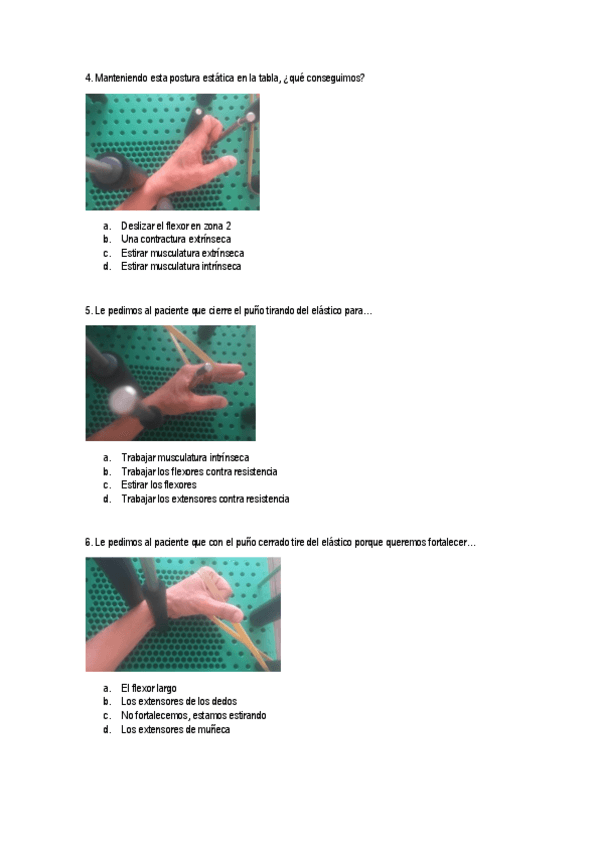 4. Manteniendo esta postura estática en la tabla, ¿qué conseguimos?

a. Deslizar el flexor en zona 2
b. Una contractura extrínseca
c. Estirar musculatura extrínseca
d. Estirar musculatura intrínseca

5. Le pedimos al paciente que cierre el puño tirando del elástico para…

a. Trabajar musculatura intrínseca
b. Trabajar los flexores contra resistencia
c. Estirar los flexores
d. Trabajar los extensores contra resistencia

6. Le pedimos al paciente que con el puño cerrado tire del elástico porque queremos fortalecer…

a. El flexor largo
b. Los extensores de los dedos
c. No fortalecemos, estamos estirando
d. Los extensores de muñeca