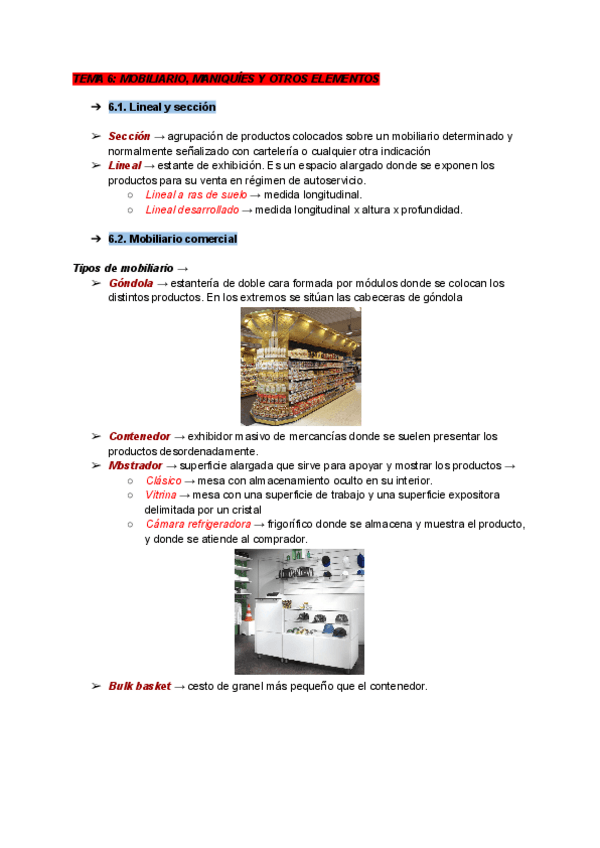 TEMA 6: MOBILIARIO, MANIQUÍES Y OTROS ELEMENTOS

➔ 6.1. Lineal y sección

➢ Sección → agrupación de productos colocados sobre un mobiliario determinado y normalmente señalizado con cartelería o cualquier otra indicación
➢ Lineal → estante de exhibición. Es un espacio alargado donde se exponen los productos para su venta en régimen de autoservicio.
○ Lineal a ras de suelo → medida longitudinal.
○ Lineal desarrollado → medida longitudinal x altura x profundidad.

➔ 6.2. Mobiliario comercial

Tipos de mobiliario →
➢ Góndola → estantería de doble cara formada por módulos donde se colocan los distintos productos. En los extremos se sitúan las cabeceras de góndola

➢ Contenedor → exhibidor masivo de mercancías donde se suelen presentar los productos desordenadamente.
➢ Mostrador → superficie alargada que sirve para apoyar y mostrar los productos →
○ Clásico → mesa con almacenamiento oculto en su interior.
○ Vitrina → mesa con una superficie de trabajo y una superficie expositora delimitada por un cristal
○ Cámara refrigeradora → frigorífico donde se almacena y muestra el producto, y donde se atiende al comprador.

➢ Bulk basket → cesto de granel más pequeño que el contenedor.