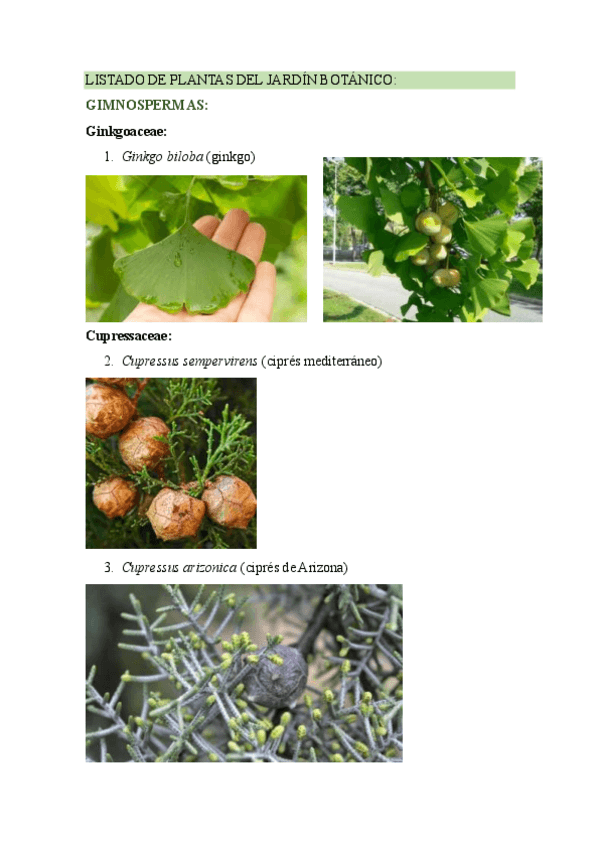 LISTADO DE PLANTAS DEL JARDÍN BOTÁNICO:

GIMNOSPERMAS:

Ginkgoaceae:

1. Ginkgo biloba (ginkgo)

Cupressaceae:

2. Cupressus sempervirens (ciprés mediterráneo)

3. Cupressus arizonica (ciprés de Arizona)