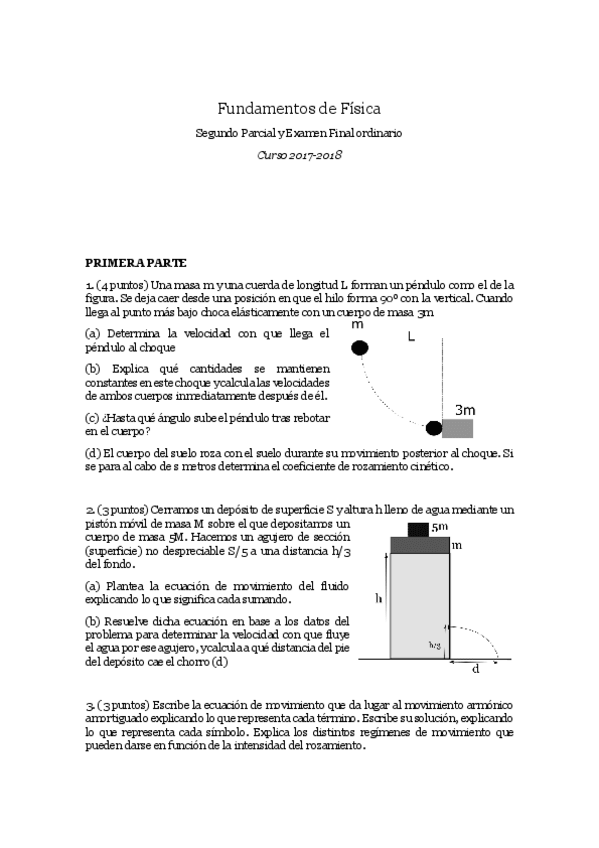 Fundamentos de Física

Segundo Parcial y Examen Final ordinario

Curso 2017-2018

PRIMERA PARTE

1. (4 puntos) Una masa m y una cuerda de longitud L forman un péndulo como el de la figura. Se deja caer desde una posición en que el hilo forma 90º con la vertical. Cuando llega al punto más bajo choca elásticamente con un cuerpo de masa 3m

(a) Determina la velocidad con que llega el péndulo al choque

(b) Explica qué cantidades se mantienen constantes en este choque y calcula las velocidades de ambos cuerpos inmediatamente después de él.

(c) ¿Hasta qué ángulo sube el péndulo tras rebotar en el cuerpo?

m

L

3m

(d) El cuerpo del suelo roza con el suelo durante su movimiento posterior al choque. Si se para al cabo de s metros determina el coeficiente de rozamiento cinético.

2. (3 puntos) Cerramos un depósito de superficie S y altura h lleno de agua mediante un pistón móvil de masa M sobre el que depositamos un cuerpo de masa 5M. Hacemos un agujero de sección (superficie) no despreciable S/5 a una distancia h/3 del fondo.

(a) Plantea la ecuación de movimiento del fluido explicando lo que significa cada sumando.

(b) Resuelve dicha ecuación en base a los datos del problema para determinar la velocidad con que fluye el agua por ese agujero, y calcula a qué distancia del pie del depósito cae el chorro (d)

5m

m

h

h/3

d

3. (3 puntos) Escribe la ecuación de movimiento que da lugar al movimiento armónico amortiguado explicando lo que representa cada término. Escribe su solución, explicando lo que representa cada símbolo. Explica los distintos regímenes de movimiento que pueden darse en función de la intensidad del rozamiento.