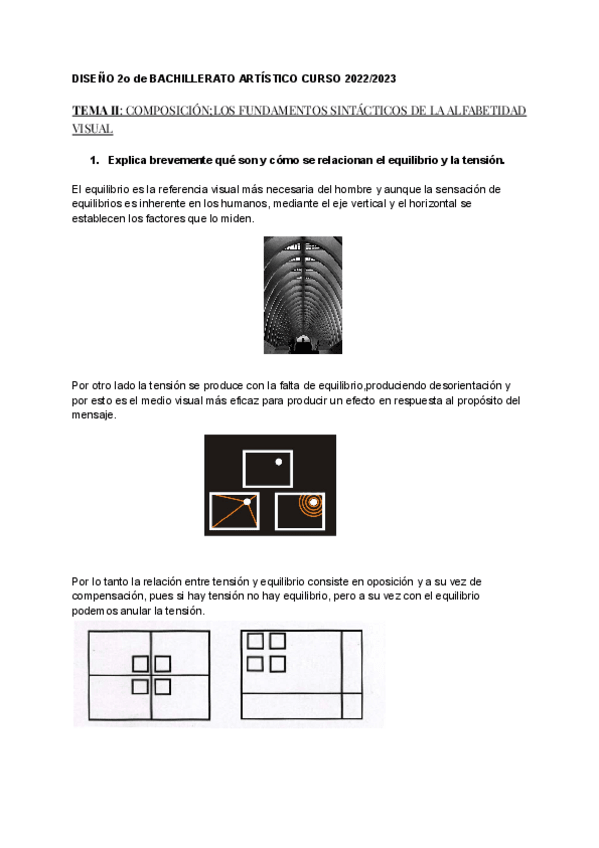 DISEÑO 2o de BACHILLERATO ARTÍSTICO CURSO 2022/2023

TEMA II: COMPOSICIÓN; LOS FUNDAMENTOS SINTÁCTICOS DE LA ALFABETIDAD VISUAL

1. Explica brevemente qué son y cómo se relacionan el equilibrio y la tensión.

El equilibrio es la referencia visual más necesaria del hombre y aunque la sensación de equilibrios es inherente en los humanos, mediante el eje vertical y el horizontal se establecen los factores que lo miden.

Por otro lado la tensión se produce con la falta de equilibrio,produciendo desorientación y por esto es el medio visual más eficaz para producir un efecto en respuesta al propósito del mensaje.

Por lo tanto la relación entre tensión y equilibrio consiste en oposición y a su vez de compensación, pues si hay tensión no hay equilibrio, pero a su vez con el equilibrio podemos anular la tensión.