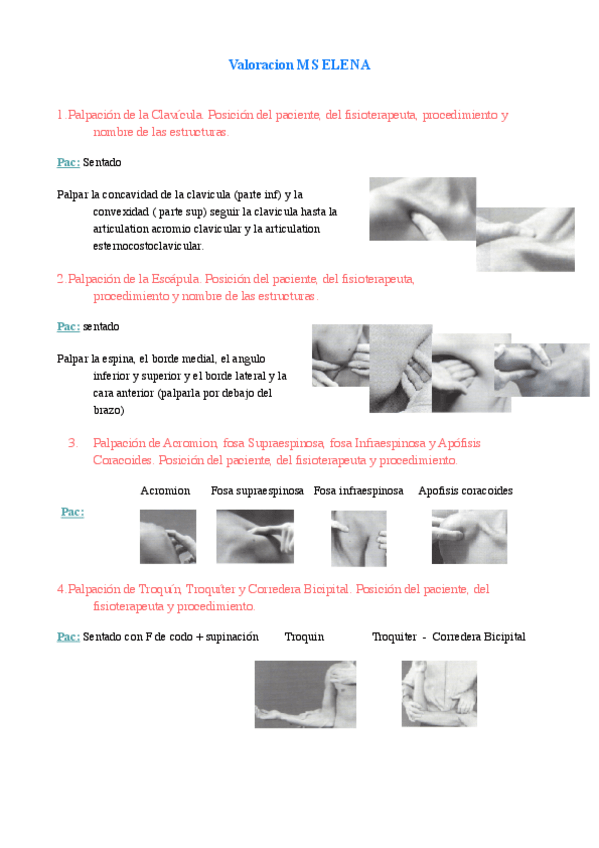 Valoracion M S ELENA

1. Palpación de la Clavícula. Posición del paciente, del fisioterapeuta, procedimiento y nombre de las estructuras.

Pac: Sentado

Palpar la concavidad de la clavicula (parte inf) y la convexidad ( parte sup) seguir la clavicula hasta la articulation acromio clavicular y la articulation esternocostoclavicular.

2. Palpación de la Escápula. Posición del paciente, del fisioterapeuta, procedimiento y nombre de las estructuras.

Pac: sentado

Palpar la espina, el borde medial, el angulo inferior y superior y el borde lateral y la cara anterior (palparla por debajo del brazo)

3. Palpación de Acromion, fosa Supraespinosa, fosa Infraespinosa y Apófisis Coracoides. Posición del paciente, del fisioterapeuta y procedimiento.

Acromion Fosa supraespinosa Fosa infraespinosa Apofisis coracoides

Pac:

4. Palpación de Troquín, Troquíter y Corredera Bicipital. Posición del paciente, del fisioterapeuta y procedimiento.

Pac: Sentado con F de codo + supinación Troquin Troquiter - Corredera Bicipital