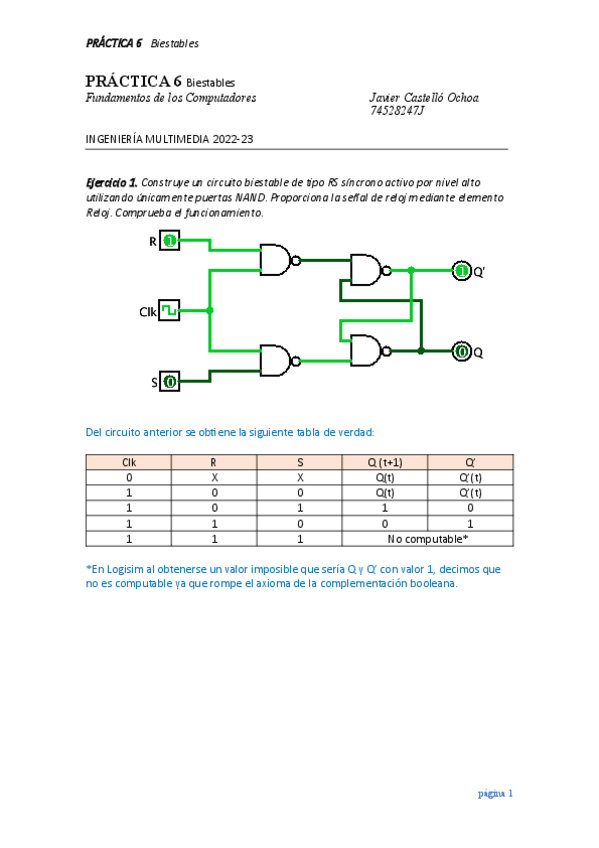 PRÁCTICA 6 Biestables

PRÁCTICA 6 Biestables
Fundamentos de los Computadores

Javier Castelló Ochoa
74528247J

INGENIERÍA MULTIMEDIA 2022-23

Ejercicio 1. Construye un circuito biestable de tipo RS síncrono activo por nivel alto utilizando únicamente puertas NAND. Proporciona la señal de reloj mediante elemento Reloj. Comprueba el funcionamiento.

R 1
Clk
S 0
1 Q'
0 Q

Del circuito anterior se obtiene la siguiente tabla de verdad:

| Clk | R | S | Q (t+1) | Q' |
|---|---|---|---|---|
| 0 | X | X | Q(t) | Q'(t) |
| 1 | 0 | 0 | Q(t) | Q'(t) |
| 1 | 0 | 1 | 1 | 0 |
| 1 | 1 | 0 | 0 | 1 |
| 1 | 1 | 1 | No computable* | |

*En Logisim al obtenerse un valor imposible que sería Q y Q' con valor 1, decimos que no es computable ya que rompe el axioma de la complementación booleana.

página 1