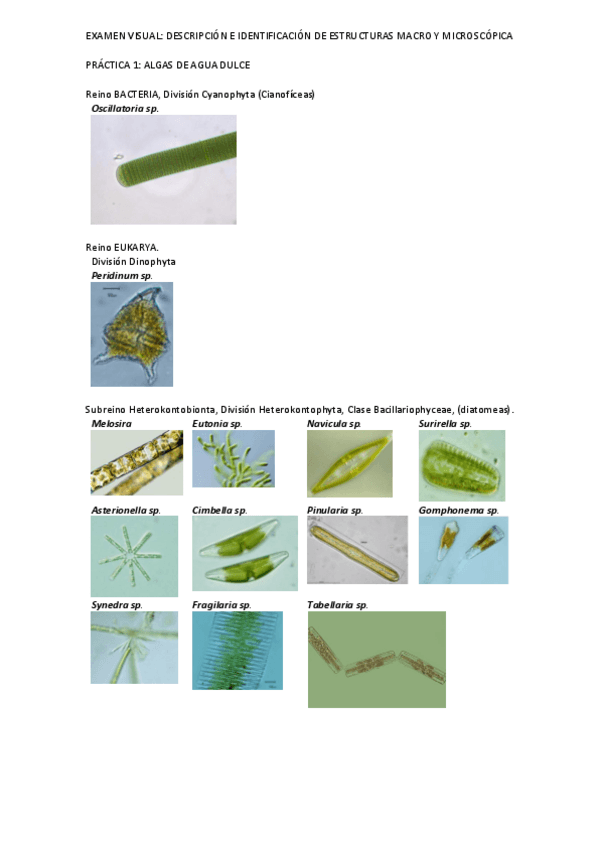 EXAMEN VISUAL: DESCRIPCIÓN E IDENTIFICACIÓN DE ESTRUCTURAS MACRO Y MICROSCÓPICA

PRÁCTICA 1: ALGAS DE AGUA DULCE

Reino BACTERIA, División Cyanophyta (Cianofíceas)
Oscillatoria sp.

Reino EUKARYA.
División Dinophyta
Peridinum sp.

Subreino Heterokontobionta, División Heterokontophyta, Clase Bacillariophyceae, (diatomeas).

Melosira

Eutonia sp.

Navicula sp.

Surirella sp.

Asterionella sp.

Cimbella sp.

Pinularia sp.

Gomphonema sp.

Synedra sp.

Fragilaria sp.

Tabellaria sp.