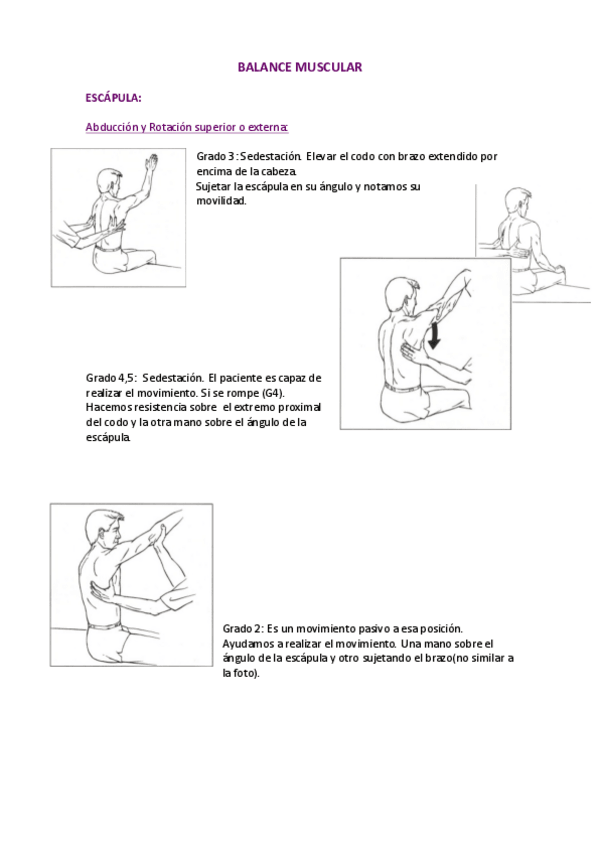 BALANCE MUSCULAR

ESCÁPULA:

Abducción y Rotación superior o externa:

Grado 3 : Sedestación. Elevar el codo con brazo extendido por encima de la cabeza.
Sujetar la escápula en su ángulo y notamos su movilidad.

Grado 4,5: Sedestación. El paciente es capaz de realizar el movimiento. Si se rompe (G4). Hacemos resistencia sobre el extremo proximal del codo y la otra mano sobre el ángulo de la escápula.

Grado 2: Es un movimiento pasivo a esa posición. Ayudamos a realizar el movimiento. Una mano sobre el ángulo de la escápula y otro sujetando el brazo(no similar a la foto).