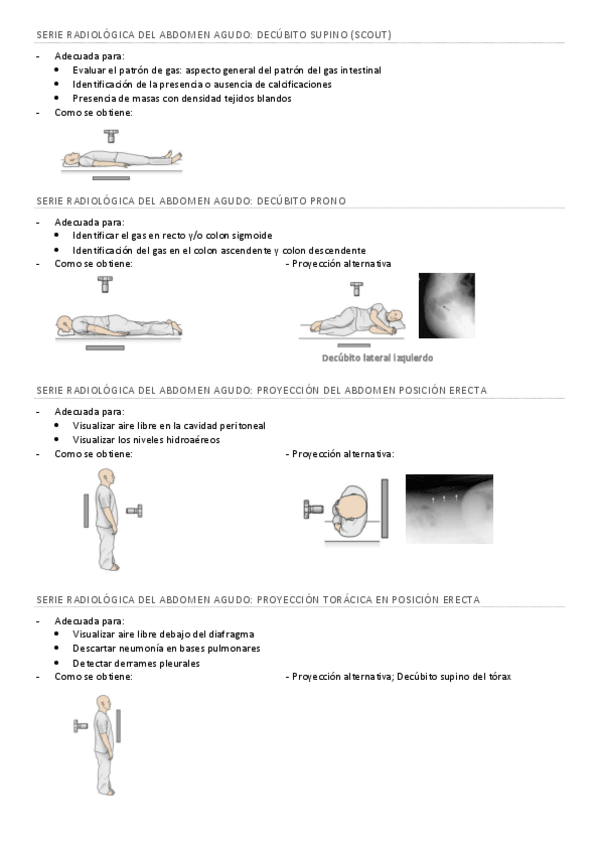 SERIE RADIOLÓGICA DEL ABDOMEN AGUDO: DECÚBITO SUPINO (SCOUT)

- Adecuada para:
 • Evaluar el patrón de gas: aspecto general del patrón del gas intestinal
 • Identificación de la presencia o ausencia de calcificaciones
 • Presencia de masas con densidad tejidos blandos
- Como se obtiene:

SERIE RADIOLÓGICA DEL ABDOMEN AGUDO: DECÚBITO PRONO

- Adecuada para:
 • Identificar el gas en recto y/o colon sigmoide
 • Identificación del gas en el colon ascendente y colon descendente
- Como se obtiene:

- Proyección alternativa

Decúbito lateral izquierdo

SERIE RADIOLÓGICA DEL ABDOMEN AGUDO: PROYECCIÓN DEL ABDOMEN POSICIÓN ERECTA

- Adecuada para:
 • Visualizar aire libre en la cavidad peritoneal
 • Visualizar los niveles hidroaéreos
- Como se obtiene:

- Proyección alternativa:

SERIE RADIOLÓGICA DEL ABDOMEN AGUDO: PROYECCIÓN TORÁCICA EN POSICIÓN ERECTA

- Adecuada para:
 • Visualizar aire libre debajo del diafragma
 • Descartar neumonía en bases pulmonares
 • Detectar derrames pleurales
- Como se obtiene:

- Proyección alternativa; Decúbito supino del tórax