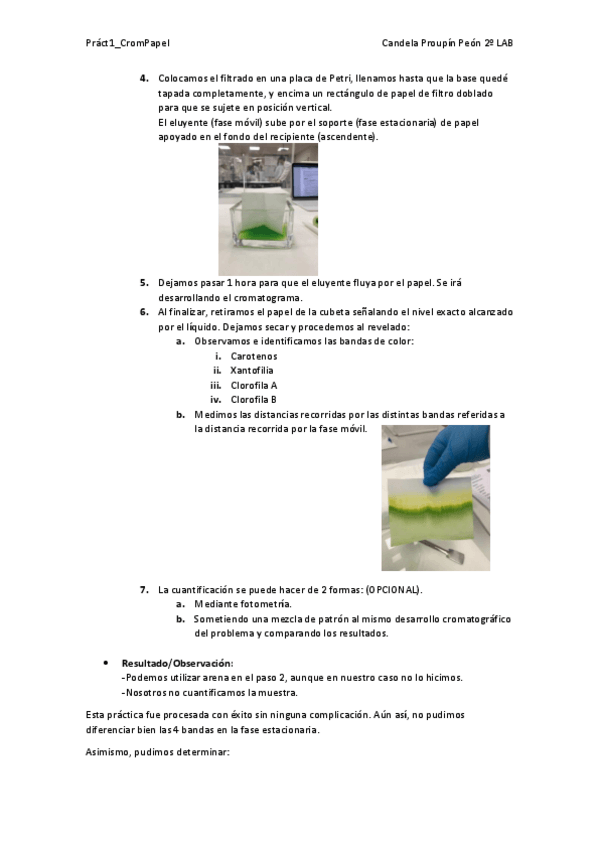 Práct1_CromPapel

Candela Proupín Peón 2º LAB

4. Colocamos el filtrado en una placa de Petri, llenamos hasta que la base quedé tapada completamente, y encima un rectángulo de papel de filtro doblado para que se sujete en posición vertical.
El eluyente (fase móvil) sube por el soporte (fase estacionaria) de papel apoyado en el fondo del recipiente (ascendente).

5. Dejamos pasar 1 hora para que el eluyente fluya por el papel. Se irá desarrollando el cromatograma.
6. Al finalizar, retiramos el papel de la cubeta señalando el nivel exacto alcanzado por el líquido. Dejamos secar y procedemos al revelado:
a. Observamos e identificamos las bandas de color:
i. Carotenos
ii. Xantofilia
iii. Clorofila A
iv. Clorofila B
b. Medimos las distancias recorridas por las distintas bandas referidas a la distancia recorrida por la fase móvil.

7. La cuantificación se puede hacer de 2 formas: (OPCIONAL).
a. Mediante fotometría.
b. Sometiendo una mezcla de patrón al mismo desarrollo cromatográfico del problema y comparando los resultados.

• Resultado/Observación:
-Podemos utilizar arena en el paso 2, aunque en nuestro caso no lo hicimos.
-Nosotros no cuantificamos la muestra.

Esta práctica fue procesada con éxito sin ninguna complicación. Aún así, no pudimos diferenciar bien las 4 bandas en la fase estacionaria.

Asimismo, pudimos determinar: