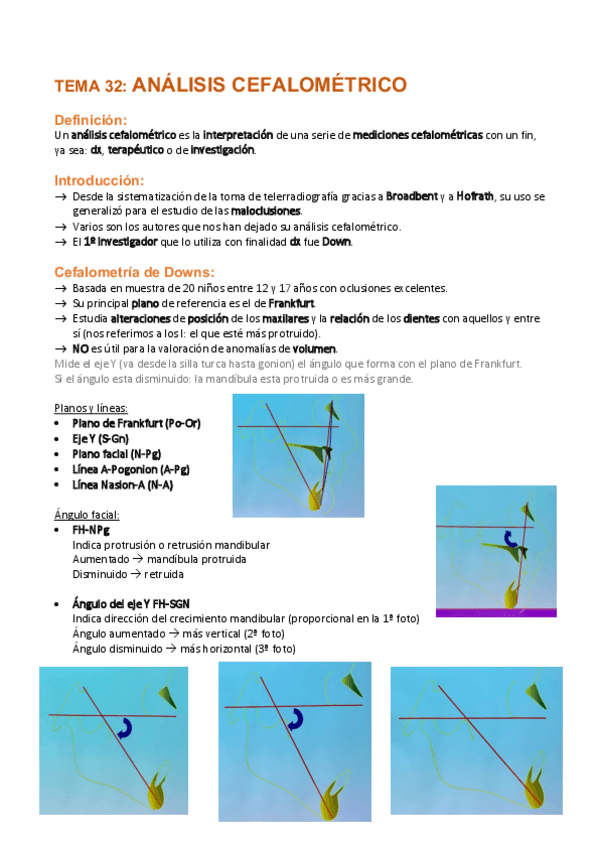 TEMA 32: ANÁLISIS CEFALOMÉTRICO

Definición:
Un análisis cefalométrico es la interpretación de una serie de mediciones cefalométricas con un fin, ya sea: dx, terapéutico o de investigación.

Introducción:
→ Desde la sistematización de la toma de telerradiografía gracias a Broadbent y a Hofrath, su uso se generalizó para el estudio de las maloclusiones.
→ Varios son los autores que nos han dejado su análisis cefalométrico.
→ El 1º investigador que lo utiliza con finalidad dx fue Down.

Cefalometría de Downs:
→ Basada en muestra de 20 niños entre 12 y 17 años con oclusiones excelentes.
→ Su principal plano de referencia es el de Frankfurt.
→ Estudia alteraciones de posición de los maxilares y la relación de los dientes con aquellos y entre sí (nos referimos a los I: el que esté más protruido).
→ NO es útil para la valoración de anomalías de volumen.
Mide el eje Y (va desde la silla turca hasta gonion) el ángulo que forma con el plano de Frankfurt.
Si el ángulo esta disminuido: la mandíbula esta protruida o es más grande.

Planos y líneas:
• Plano de Frankfurt (Po-Or)
• Eje Y (S-Gn)
• Plano facial (N-Pg)
• Línea A-Pogonion (A-Pg)
• Línea Nasion-A (N-A)

Ángulo facial:
• FH-NPg
Indica protrusión o retrusión mandibular
Aumentado → mandíbula protruida
Disminuido → retruida

• Ángulo del eje Y FH-SGN
Indica dirección del crecimiento mandibular (proporcional en la 1ª foto)
Ángulo aumentado → más vertical (2ª foto)
Ángulo disminuido → más horizontal (3ª foto)