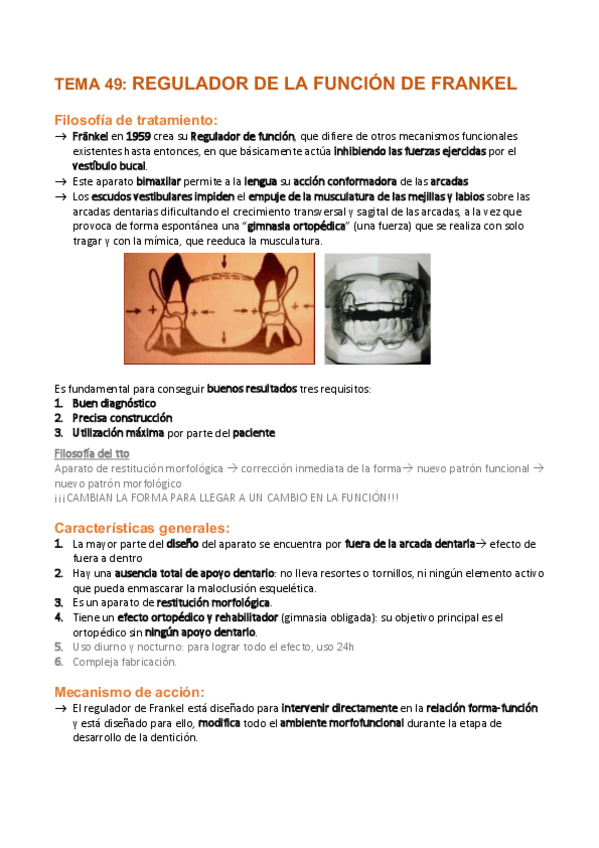 TEMA 49: REGULADOR DE LA FUNCIÓN DE FRANKEL

Filosofía de tratamiento:

→ Fränkel en 1959 crea su Regulador de función, que difiere de otros mecanismos funcionales existentes hasta entonces, en que básicamente actúa inhibiendo las fuerzas ejercidas por el vestíbulo bucal.

→ Este aparato bimaxilar permite a la lengua su acción conformadora de las arcadas

→ Los escudos vestibulares impiden el empuje de la musculatura de las mejillas y labios sobre las arcadas dentarias dificultando el crecimiento transversal y sagital de las arcadas, a la vez que provoca de forma espontánea una "gimnasia ortopédica" (una fuerza) que se realiza con solo tragar y con la mímica, que reeduca la musculatura.

Es fundamental para conseguir buenos resultados tres requisitos:
1. Buen diagnóstico
2. Precisa construcción
3. Utilización máxima por parte del paciente

Filosofía del tto
Aparato de restitución morfológica → corrección inmediata de la forma→ nuevo patrón funcional → nuevo patrón morfológico
¡¡¡CAMBIAN LA FORMA PARA LLEGAR A UN CAMBIO EN LA FUNCIÓN!!!

Características generales:
1. La mayor parte del diseño del aparato se encuentra por fuera de la arcada dentaria→ efecto de fuera a dentro
2. Hay una ausencia total de apoyo dentario: no lleva resortes o tornillos, ni ningún elemento activo que pueda enmascarar la maloclusión esquelética.
3. Es un aparato de restitución morfológica.
4. Tiene un efecto ortopédico y rehabilitador (gimnasia obligada): su objetivo principal es el ortopédico sin ningún apoyo dentario.
5. Uso diurno y nocturno: para lograr todo el efecto, uso 24h
6. Compleja fabricación.

Mecanismo de acción:

→ El regulador de Frankel está diseñado para intervenir directamente en la relación forma-función y está diseñado para ello, modifica todo el ambiente morfofuncional durante la etapa de desarrollo de la dentición.