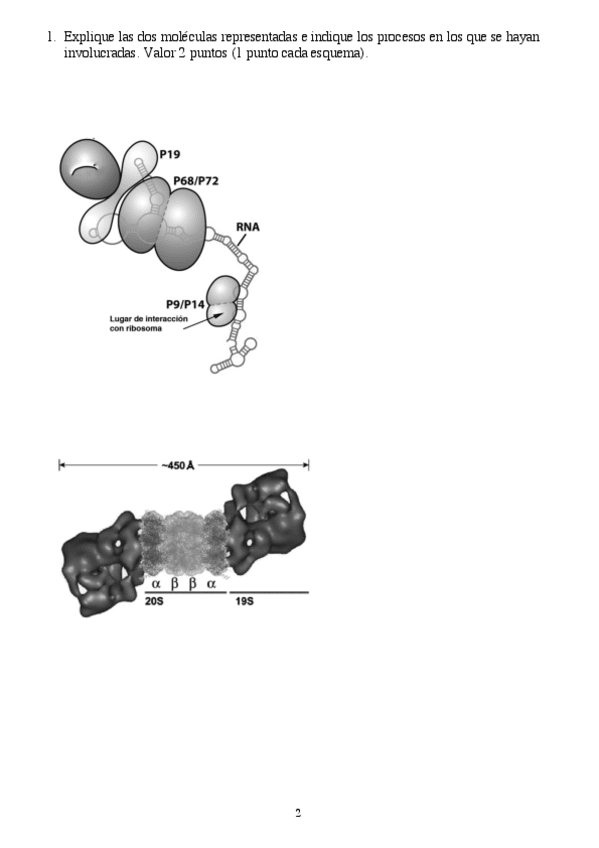 1. Explique las dos moléculas representadas e indique los procesos en los que se hayan involucradas. Valor 2 puntos (1 punto cada esquema).

P19

P68/P72

RNA

P9/P14

Lugar de interacción con ribosoma

~450 Å

α β β α

20S

19S

2