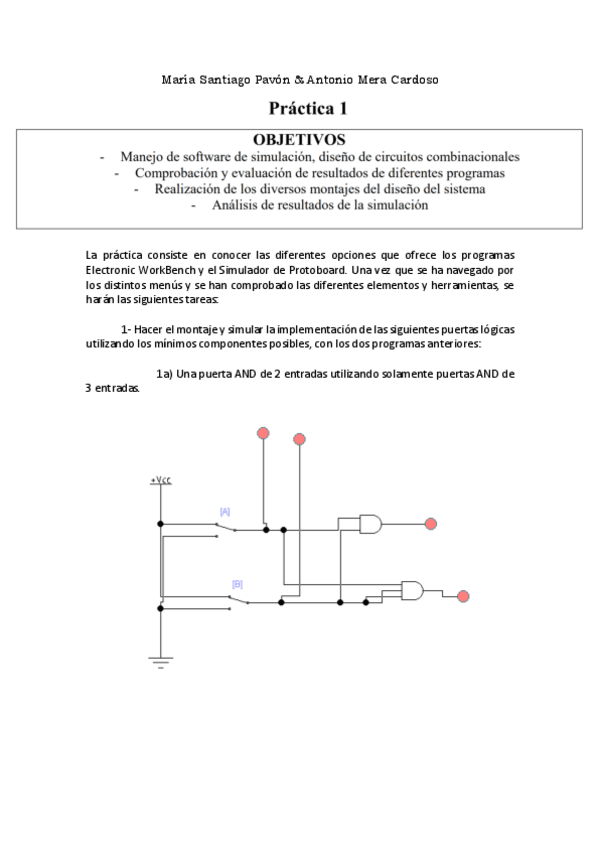 María Santiago Pavón & Antonio Mera Cardoso

Práctica 1

OBJETIVOS

- Manejo de software de simulación, diseño de circuitos combinacionales
- Comprobación y evaluación de resultados de diferentes programas
- Realización de los diversos montajes del diseño del sistema
- Análisis de resultados de la simulación

La práctica consiste en conocer las diferentes opciones que ofrece los programas Electronic WorkBench y el Simulador de Protoboard. Una vez que se ha navegado por los distintos menús y se han comprobado las diferentes elementos y herramientas, se harán las siguientes tareas:

1- Hacer el montaje y simular la implementación de las siguientes puertas lógicas utilizando los mínimos componentes posibles, con los dos programas anteriores:

1a) Una puerta AND de 2 entradas utilizando solamente puertas AND de 3 entradas.

+Vcc

[A]

[B]