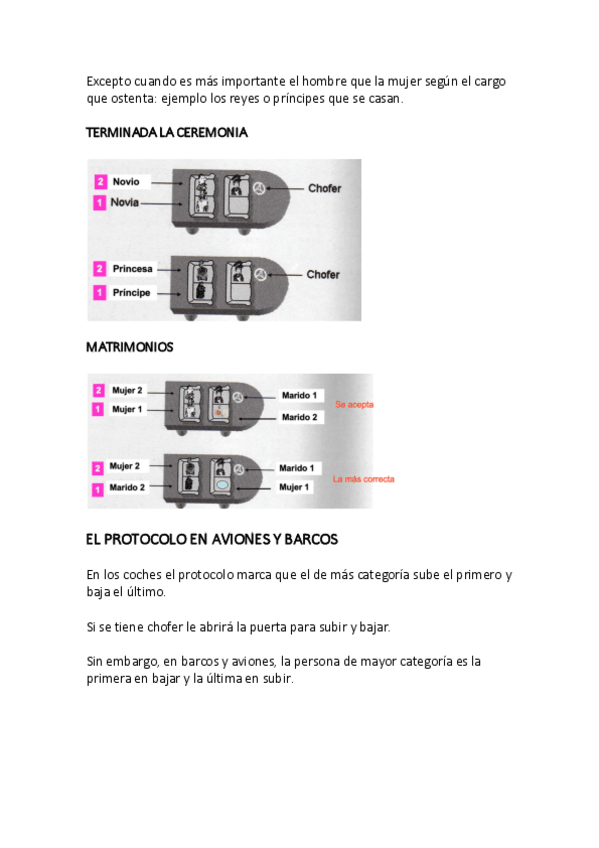 Excepto cuando es más importante el hombre que la mujer según el cargo que ostenta: ejemplo los reyes o príncipes que se casan.

TERMINADA LA CEREMONIA

2 Novio
1 Novia
Chofer

2 Princesa
1 Príncipe
Chofer

MATRIMONIOS

2 Mujer 2
1 Mujer 1
Marido 1
Marido 2
Se acepta

2 Mujer 2
1 Marido 2
Marido 1
Mujer 1
La más correcta

EL PROTOCOLO EN AVIONES Y BARCOS

En los coches el protocolo marca que el de más categoría sube el primero y baja el último.

Si se tiene chofer le abrirá la puerta para subir y bajar.

Sin embargo, en barcos y aviones, la persona de mayor categoría es la primera en bajar y la última en subir.