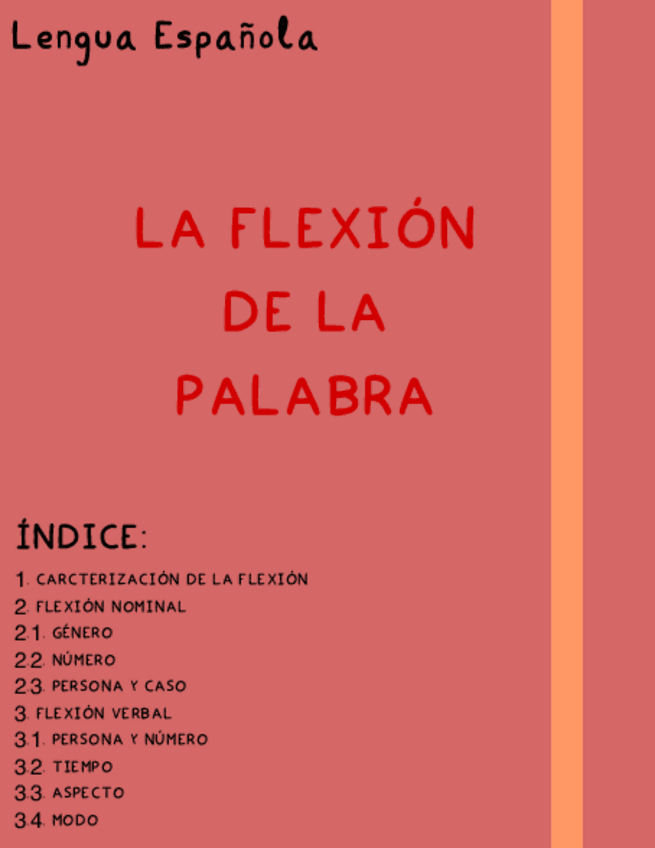 Lengua Española

LA FLEXIÓN
DE LA
PALABRA

ÍNDICE:

1. CARCTERIZACIÓN DE LA FLEXIÓN
2. FLEXIÓN NOMINAL
2.1. GÉNERO
2.2. NÚMERO
2.3. PERSONA Y CASO
3. FLEXIÓN VERBAL
3.1. PERSONA Y NÚMERO
3.2. TIEMPO
3.3. ASPECTO
3.4. MODO