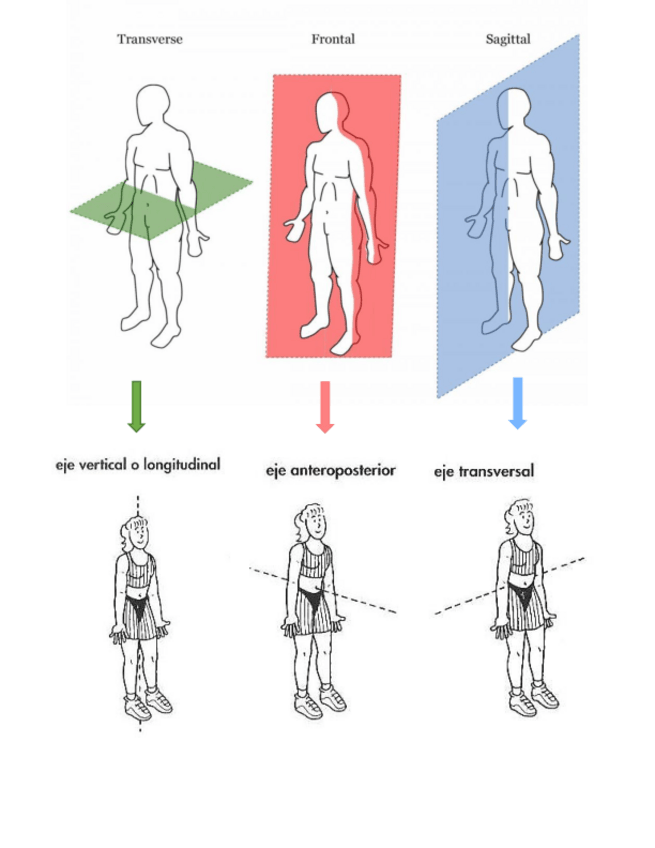 Transverse

Frontal

Sagittal

eje vertical o longitudinal

eje anteroposterior

eje transversal