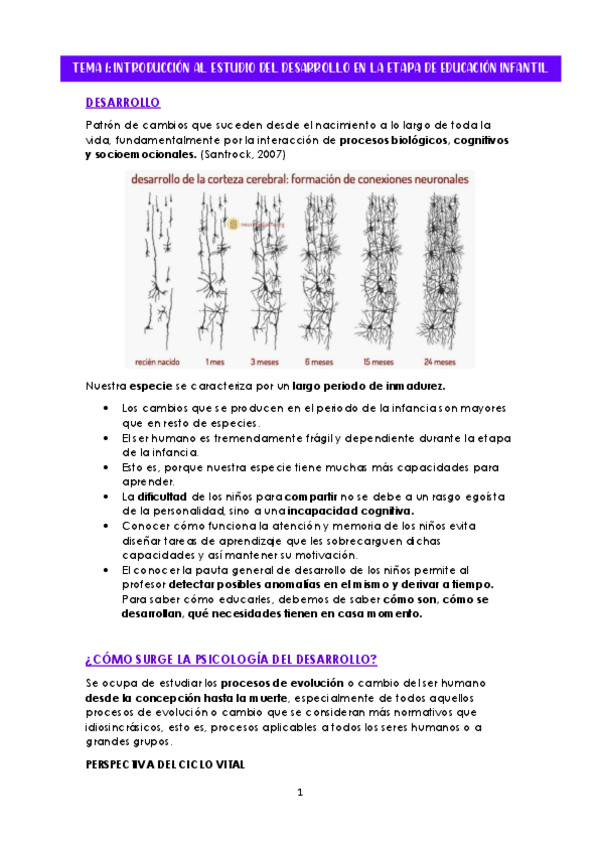 TEMA 1: INTRODUCCIÓN AL ESTUDIO DEL DESARROLLO EN LA ETAPA DE EDUCACIÓN INFANTIL

DESARROLLO

Patrón de cambios que suceden desde el nacimiento a lo largo de toda la vida, fundamentalmente por la interacción de procesos biológicos, cognitivos y socioemocionales. (Santrock, 2007)

desarrollo de la corteza cerebral: formación de conexiones neuronales

recién nacido 1 mes 3 meses 6 meses 15 meses 24 meses

Nuestra especie se caracteriza por un largo periodo de inmadurez.

• Los cambios que se producen en el periodo de la infancia son mayores que en resto de especies.
• El ser humano es tremendamente frágil y dependiente durante la etapa de la infancia.
• Esto es, porque nuestra especie tiene muchas más capacidades para aprender.
• La dificultad de los niños para compartir no se debe a un rasgo egoísta de la personalidad, sino a una incapacidad cognitiva.
• Conocer cómo funciona la atención y memoria de los niños evita diseñar tareas de aprendizaje que les sobrecarguen dichas capacidades y así mantener su motivación.
• El conocer la pauta general de desarrollo de los niños permite al profesor detectar posibles anomalías en el mismo y derivar a tiempo. Para saber cómo educarles, debemos de saber cómo son, cómo se desarrollan, qué necesidades tienen en casa momento.

¿CÓMO SURGE LA PSICOLOGÍA DEL DESARROLLO?

Se ocupa de estudiar los procesos de evolución o cambio del ser humano desde la concepción hasta la muerte, especialmente de todos aquellos procesos de evolución o cambio que se consideran más normativos que idiosincrásicos, esto es, procesos aplicables a todos los seres humanos o a grandes grupos.

PERSPECTIVA DEL CICLO VITAL

1