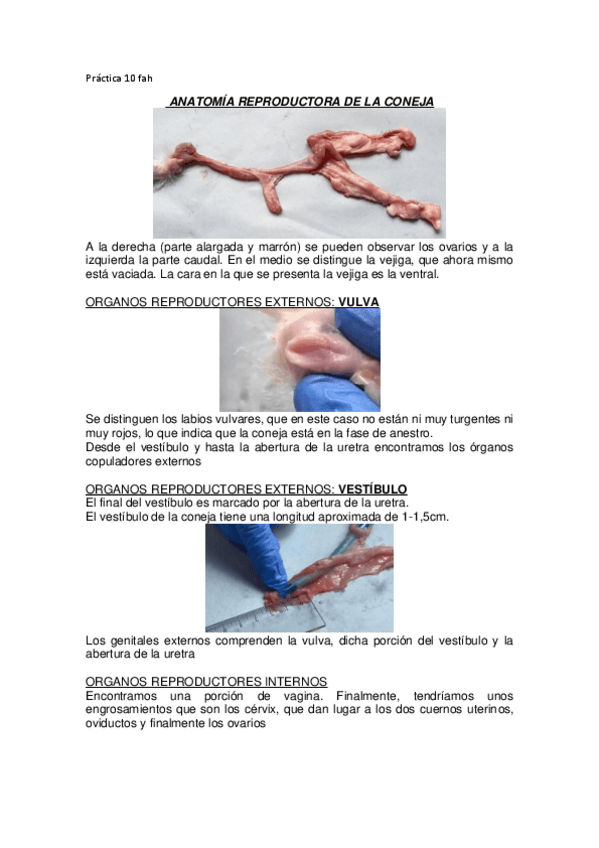 Práctica 10 fah

ANATOMÍA REPRODUCTORA DE LA CONEJA

A la derecha (parte alargada y marrón) se pueden observar los ovarios y a la izquierda la parte caudal. En el medio se distingue la vejiga, que ahora mismo está vaciada. La cara en la que se presenta la vejiga es la ventral.

ORGANOS REPRODUCTORES EXTERNOS: VULVA

Se distinguen los labios vulvares, que en este caso no están ni muy turgentes ni muy rojos, lo que indica que la coneja está en la fase de anestro.
Desde el vestíbulo y hasta la abertura de la uretra encontramos los órganos copuladores externos

ORGANOS REPRODUCTORES EXTERNOS: VESTÍBULO
El final del vestíbulo es marcado por la abertura de la uretra.
El vestíbulo de la coneja tiene una longitud aproximada de 1-1,5cm.

Los genitales externos comprenden la vulva, dicha porción del vestíbulo y la abertura de la uretra

ORGANOS REPRODUCTORES INTERNOS
Encontramos una porción de vagina. Finalmente, tendríamos unos engrosamientos que son los cérvix, que dan lugar a los dos cuernos uterinos, oviductos y finalmente los ovarios