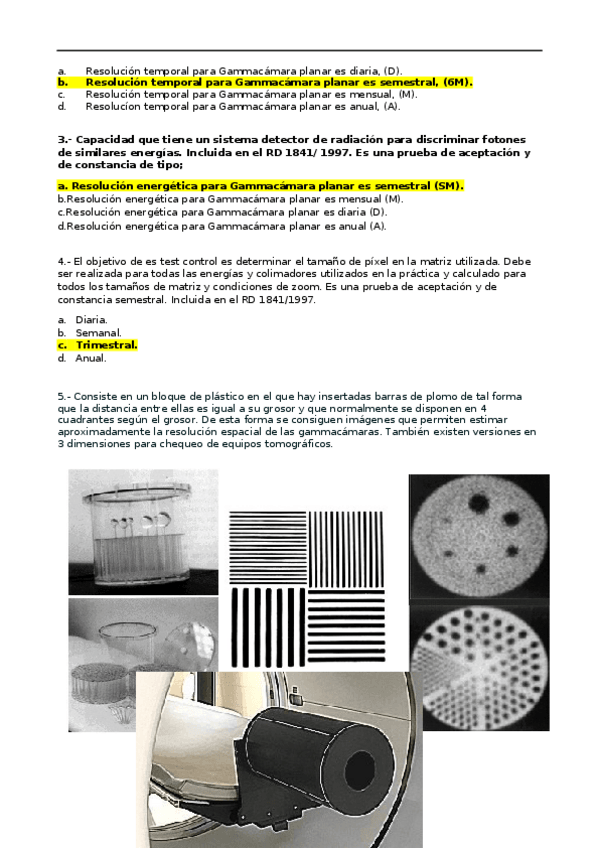 a. Resolución temporal para Gammacámara planar es diaria, (D).
b. Resolución temporal para Gammacámara planar es semestral, (6M).
c. Resolución temporal para Gammacámara planar es mensual, (M).
d. Resolucion temporal para Gammacámara planar es anual, (A).

3.- Capacidad que tiene un sistema detector de radiación para discriminar fotones de similares energías. Incluida en el RD 1841/ 1997. Es una prueba de aceptación y de constancia de tipo;

a. Resolución energética para Gammacámara planar es semestral (SM).
b.Resolución energética para Gammacámara planar es mensual (M).
c.Resolución energética para Gammacámara planar es diaria (D).
d.Resolución energética para Gammacámara planar es anual (A).

4.- El objetivo de es test control es determinar el tamaño de píxel en la matriz utilizada. Debe ser realizada para todas las energías y colimadores utilizados en la práctica y calculado para todos los tamaños de matriz y condiciones de zoom. Es una prueba de aceptación y de constancia semestral. Incluida en el RD 1841/1997.

a. Diaria.
b. Semanal.
c. Trimestral.
d. Anual.

5.- Consiste en un bloque de plástico en el que hay insertadas barras de plomo de tal forma que la distancia entre ellas es igual a su grosor y que normalmente se disponen en 4 cuadrantes según el grosor. De esta forma se consiguen imágenes que permiten estimar aproximadamente la resolución espacial de las gammacámaras. También existen versiones en 3 dimensiones para chequeo de equipos tomográficos.