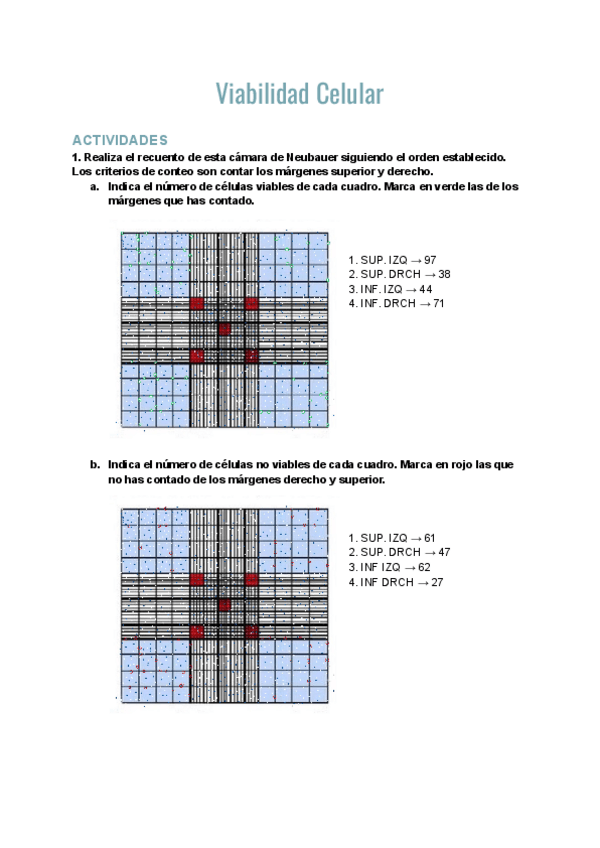 Viabilidad Celular

ACTIVIDADES

1. Realiza el recuento de esta cámara de Neubauer siguiendo el orden establecido. Los criterios de conteo son contar los márgenes superior y derecho.

a. Indica el número de células viables de cada cuadro. Marca en verde las de los márgenes que has contado.

1. SUP. IZQ → 97
2. SUP. DRCH → 38
3. INF. IZQ → 44
4. INF. DRCH → 71

b. Indica el número de células no viables de cada cuadro. Marca en rojo las que no has contado de los márgenes derecho y superior.

1. SUP. IZQ → 61
2. SUP. DRCH → 47
3. INF IZQ → 62
4. INF DRCH → 27