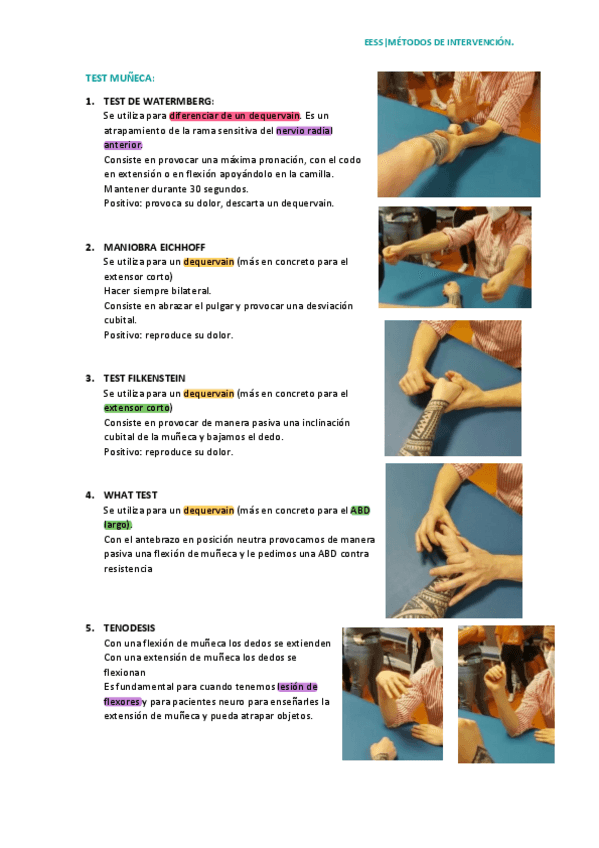 EESS|MÉTODOS DE INTERVENCIÓN.

TEST MUÑECA:

1. TEST DE WATERMBERG:
Se utiliza para diferenciar de un dequervain. Es un atrapamiento de la rama sensitiva del nervio radial anterior.
Consiste en provocar una máxima pronación, con el codo en extensión o en flexión apoyándolo en la camilla.
Mantener durante 30 segundos.
Positivo: provoca su dolor, descarta un dequervain.

2. MANIOBRA EICHHOFF
Se utiliza para un dequervain (más en concreto para el extensor corto)
Hacer siempre bilateral.
Consiste en abrazar el pulgar y provocar una desviación cubital.
Positivo: reproduce su dolor.

3. TEST FILKENSTEIN
Se utiliza para un dequervain (más en concreto para el extensor corto)
Consiste en provocar de manera pasiva una inclinación cubital de la muñeca y bajamos el dedo.
Positivo: reproduce su dolor.

4. WHAT TEST
Se utiliza para un dequervain (más en concreto para el ABD largo).
Con el antebrazo en posición neutra provocamos de manera pasiva una flexión de muñeca y le pedimos una ABD contra resistencia

5. TENODESIS
Con una flexión de muñeca los dedos se extienden
Con una extensión de muñeca los dedos se flexionan
Es fundamental para cuando tenemos lesión de flexores y para pacientes neuro para enseñarles la extensión de muñeca y pueda atrapar objetos.