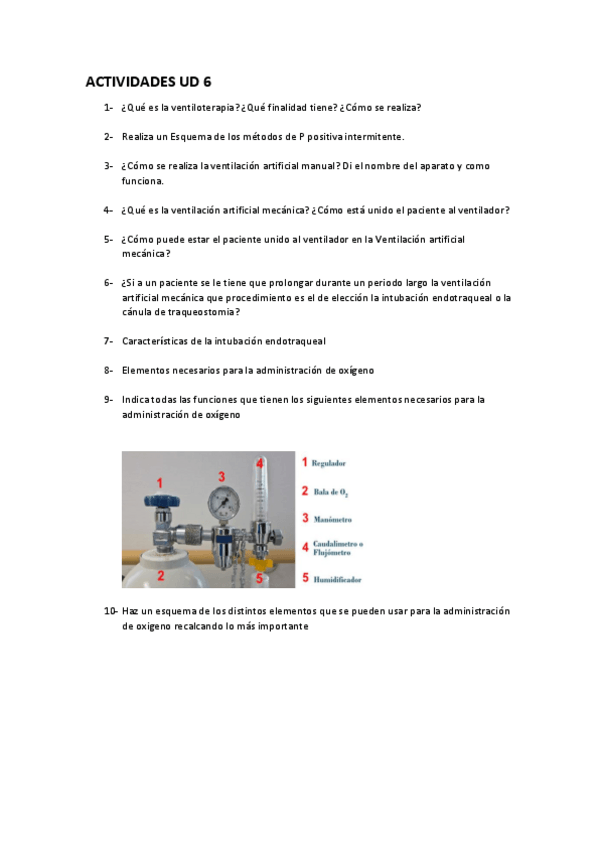 ACTIVIDADES UD 6

1- ¿Qué es la ventiloterapia? ¿Qué finalidad tiene? ¿Cómo se realiza?

2- Realiza un Esquema de los métodos de P positiva intermitente.

3- ¿Cómo se realiza la ventilación artificial manual? Di el nombre del aparato y como funciona.

4- ¿Qué es la ventilación artificial mecánica? ¿Cómo está unido el paciente al ventilador?

5- ¿Cómo puede estar el paciente unido al ventilador en la Ventilación artificial mecánica?

6- ¿Si a un paciente se le tiene que prolongar durante un periodo largo la ventilación artificial mecánica que procedimiento es el de elección la intubación endotraqueal o la cánula de traqueostomía?

7- Características de la intubación endotraqueal

8- Elementos necesarios para la administración de oxígeno

9- Indica todas las funciones que tienen los siguientes elementos necesarios para la administración de oxígeno

1 2 3 4 5

1 Regulador
2 Bala de $O_2$
3 Manómetro
4 Caudalímetro o Flujómetro
5 Humidificador

10- Haz un esquema de los distintos elementos que se pueden usar para la administración de oxígeno recalcando lo más importante