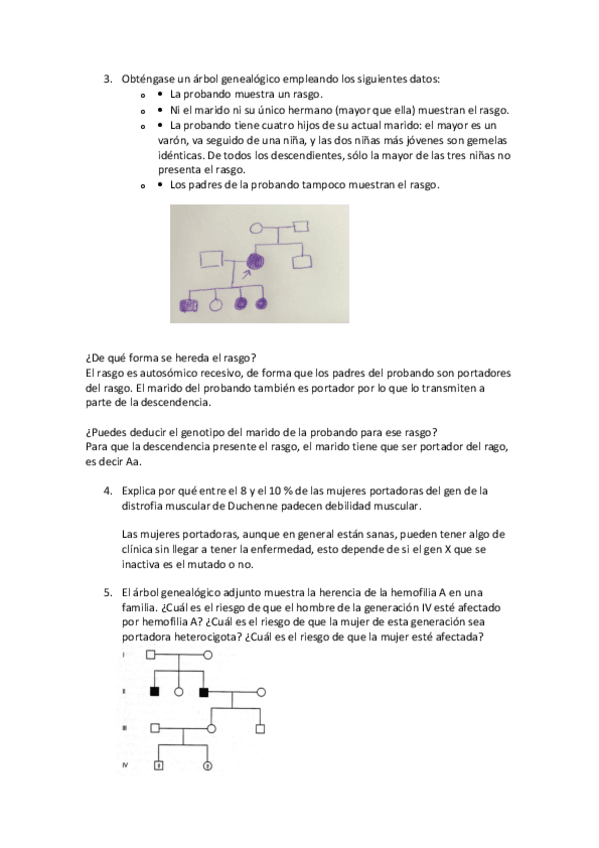 3. Obténgase un árbol genealógico empleando los siguientes datos:
o • La probando muestra un rasgo.
o • Ni el marido ni su único hermano (mayor que ella) muestran el rasgo.
o • La probando tiene cuatro hijos de su actual marido: el mayor es un varón, va seguido de una niña, y las dos niñas más jóvenes son gemelas idénticas. De todos los descendientes, sólo la mayor de las tres niñas no presenta el rasgo.
o • Los padres de la probando tampoco muestran el rasgo.

¿De qué forma se hereda el rasgo?
El rasgo es autosómico recesivo, de forma que los padres del probando son portadores del rasgo. El marido del probando también es portador por lo que lo transmiten a parte de la descendencia.

¿Puedes deducir el genotipo del marido de la probando para ese rasgo?
Para que la descendencia presente el rasgo, el marido tiene que ser portador del rago, es decir Aa.

4. Explica por qué entre el 8 y el 10 % de las mujeres portadoras del gen de la distrofia muscular de Duchenne padecen debilidad muscular.

Las mujeres portadoras, aunque en general están sanas, pueden tener algo de clínica sin llegar a tener la enfermedad, esto depende de si el gen X que se inactiva es el mutado o no.

5. El árbol genealógico adjunto muestra la herencia de la hemofilia A en una familia. ¿Cuál es el riesgo de que el hombre de la generación IV esté afectado por hemofilia A? ¿Cuál es el riesgo de que la mujer de esta generación sea portadora heterocigota? ¿Cuál es el riesgo de que la mujer esté afectada?

I
II
III
IV