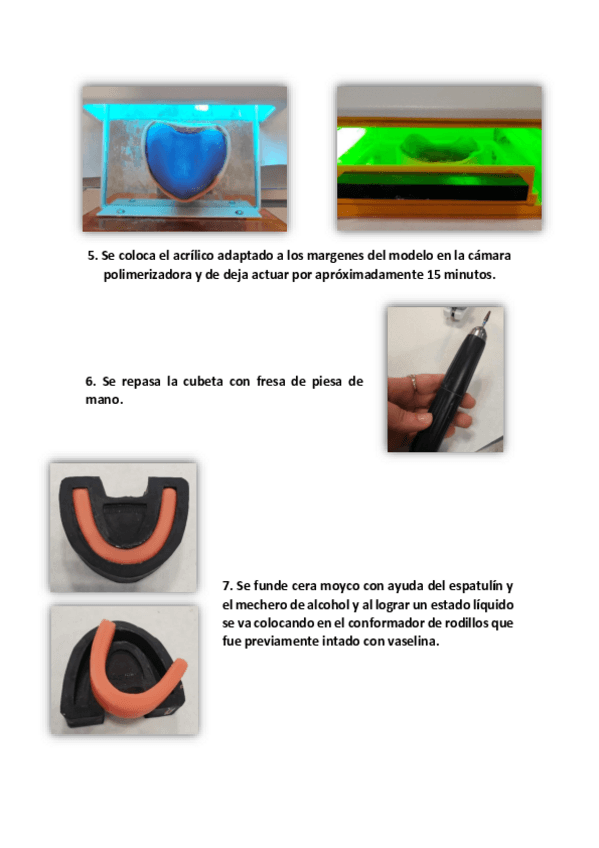 5. Se coloca el acrílico adaptado a los margenes del modelo en la cámara polimerizadora y de deja actuar por apróximadamente 15 minutos.

6. Se repasa la cubeta con fresa de piesa de mano.

7. Se funde cera moyco con ayuda del espatulín y el mechero de alcohol y al lograr un estado líquido se va colocando en el conformador de rodillos que fue previamente intado con vaselina.