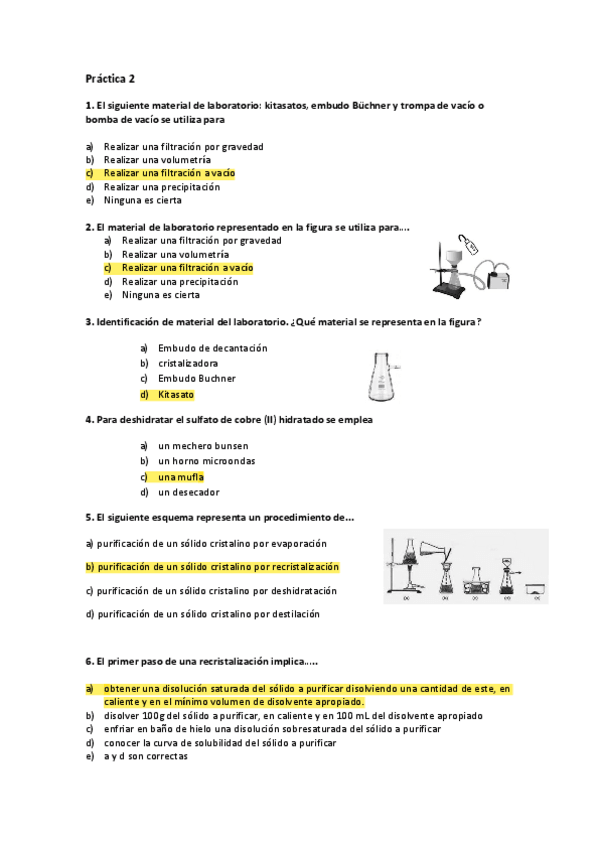 Práctica 2

1. El siguiente material de laboratorio: kitasatos, embudo Büchner y trompa de vacío o bomba de vacío se utiliza para

a) Realizar una filtración por gravedad
b) Realizar una volumetría
c) Realizar una filtración a vacío
d) Realizar una precipitación
e) Ninguna es cierta

2. El material de laboratorio representado en la figura se utiliza para....
a) Realizar una filtración por gravedad
b) Realizar una volumetría
c) Realizar una filtración a vacío
d) Realizar una precipitación
e) Ninguna es cierta

3. Identificación de material del laboratorio. ¿Qué material se representa en la figura?

a) Embudo de decantación
b) cristalizadora
c) Embudo Buchner
d) Kitasato

4. Para deshidratar el sulfato de cobre (II) hidratado se emplea

a) un mechero bunsen
b) un horno microondas
c) una mufla
d) un desecador

5. El siguiente esquema representa un procedimiento de...

a) purificación de un sólido cristalino por evaporación
b) purificación de un sólido cristalino por recristalización
c) purificación de un sólido cristalino por deshidratación
d) purificación de un sólido cristalino por destilación

6. El primer paso de una recristalización implica.....

a) obtener una disolución saturada del sólido a purificar disolviendo una cantidad de este, en caliente y en el mínimo volumen de disolvente apropiado.
b) disolver 100g del sólido a purificar, en caliente y en 100 mL del disolvente apropiado
c) enfriar en baño de hielo una disolución sobresaturada del sólido a purificar
d) conocer la curva de solubilidad del sólido a purificar
e) a y d son correctas