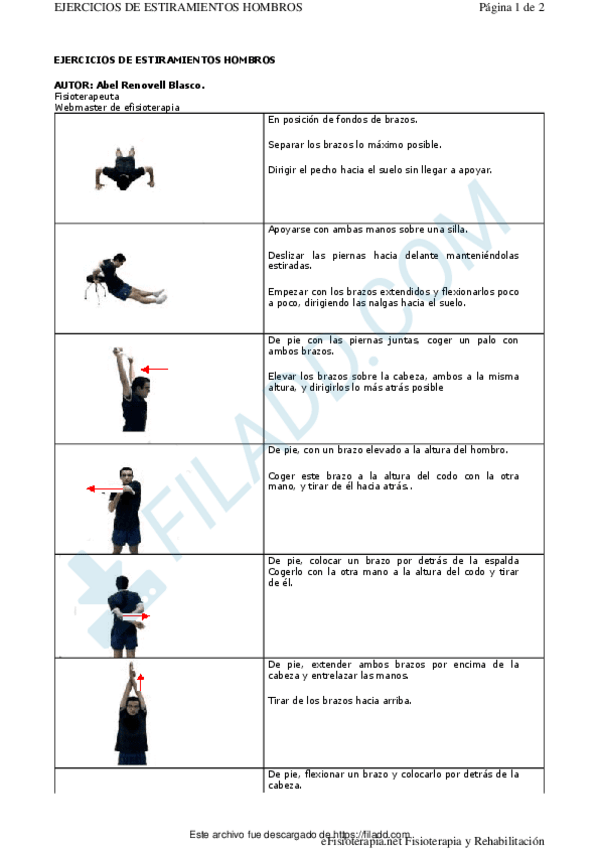 EJERCICIOS DE ESTIRAMIENTOS HOMBROS Página 1 de 2

EJERCICIOS DE ESTIRAMIENTOS HOMBROS

AUTOR: Abel Renovell Blasco.
Fisioterapeuta
Webmaster de efisioterapia

| | |
|---|---|
| | En posición de fondos de brazos. Separar los brazos lo máximo posible. Dirigir el pecho hacia el suelo sin llegar a apoyar. |
| | Apoyarse con ambas manos sobre una silla. Deslizar las piernas hacia delante manteniéndolas estiradas. Empezar con los brazos extendidos y flexionarlos poco a poco, dirigiendo las nalgas hacia el suelo. |
| | De pie con las piernas juntas, coger un palo con ambos brazos. Elevar los brazos sobre la cabeza, ambos a la misma altura, y dirigirlos lo más atrás posible |
| | De pie, con un brazo elevado a la altura del hombro. Coger este brazo a la altura del codo con la otra mano, y tirar de él hacia atrás. |
| | De pie, colocar un brazo por detrás de la espalda Cogerlo con la otra mano a la altura del codo y tirar de él. |
| | De pie, extender ambos brazos por encima de la cabeza y entrelazar las manos. Tirar de los brazos hacia arriba. |
| | De pie, flexionar un brazo y colocarlo por detrás de la cabeza. |

FILADD.COM

Este archivo fue descargado de https://filadd.com
eFisioterapia.net Fisioterapia y Rehabilitación