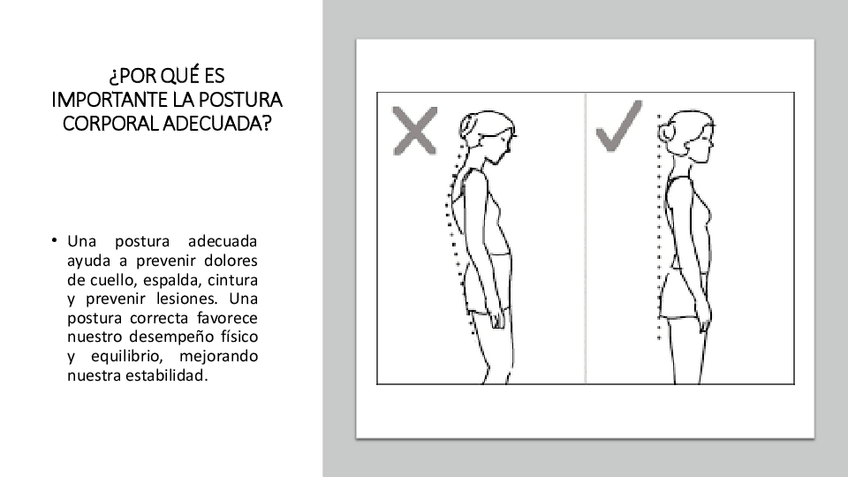 ¿POR QUÉ ES IMPORTANTE LA POSTURA CORPORAL ADECUADA?

• Una postura adecuada ayuda a prevenir dolores de cuello, espalda, cintura y prevenir lesiones. Una postura correcta favorece nuestro desempeño físico y equilibrio, mejorando nuestra estabilidad.