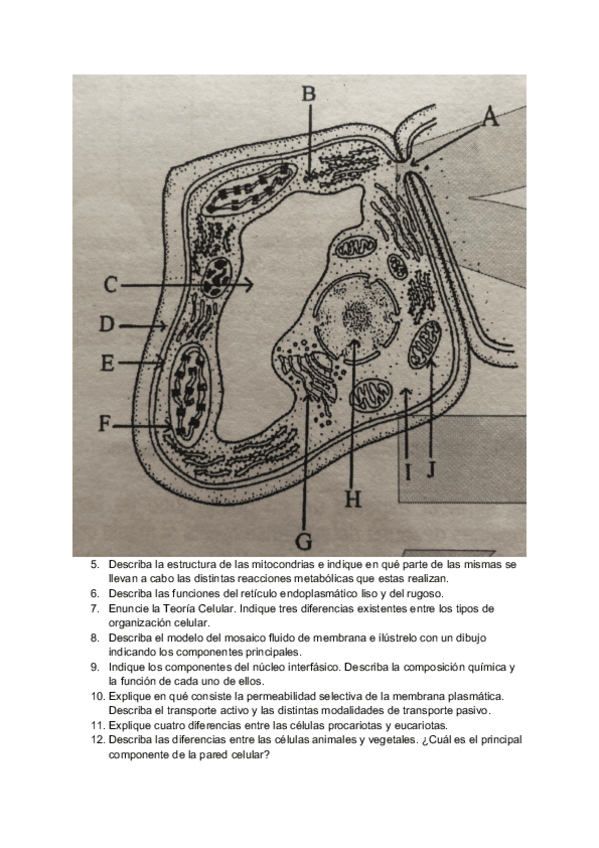 B
A
C
D
E
F
G
H
I
J

5. Describa la estructura de las mitocondrias e indique en qué parte de las mismas se llevan a cabo las distintas reacciones metabólicas que estas realizan.
6. Describa las funciones del retículo endoplasmático liso y del rugoso.
7. Enuncie la Teoría Celular. Indique tres diferencias existentes entre los tipos de organización celular.
8. Describa el modelo del mosaico fluido de membrana e ilústrelo con un dibujo indicando los componentes principales.
9. Indique los componentes del núcleo interfásico. Describa la composición química y la función de cada uno de ellos.
10. Explique en qué consiste la permeabilidad selectiva de la membrana plasmática. Describa el transporte activo y las distintas modalidades de transporte pasivo.
11. Explique cuatro diferencias entre las células procariotas y eucariotas.
12. Describa las diferencias entre las células animales y vegetales. ¿Cuál es el principal componente de la pared celular?