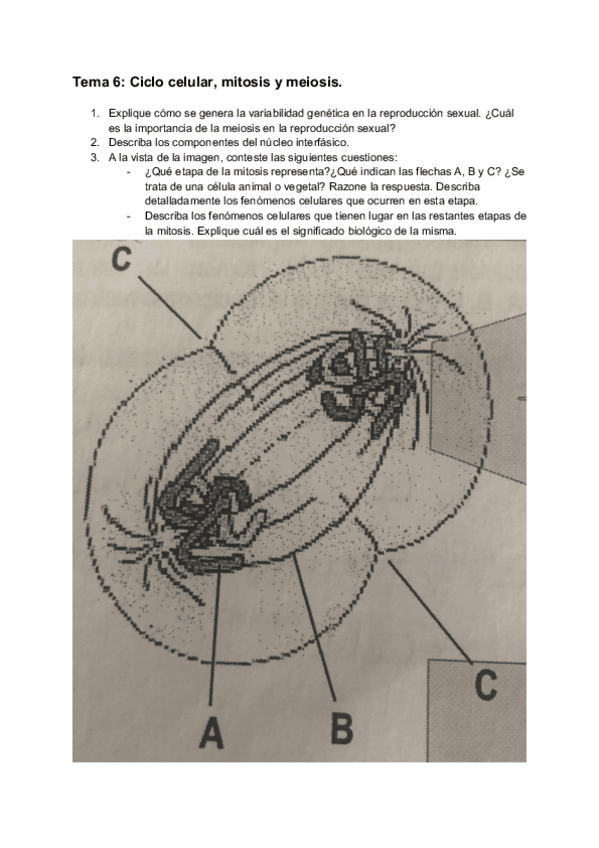 Tema 6: Ciclo celular, mitosis y meiosis.

1. Explique cómo se genera la variabilidad genética en la reproducción sexual. ¿Cuál es la importancia de la meiosis en la reproducción sexual?
2. Describa los componentes del núcleo interfásico.
3. A la vista de la imagen, conteste las siguientes cuestiones:
- ¿Qué etapa de la mitosis representa?¿Qué indican las flechas A, B y C? ¿Se trata de una célula animal o vegetal? Razone la respuesta. Describa detalladamente los fenómenos celulares que ocurren en esta etapa.
- Describa los fenómenos celulares que tienen lugar en las restantes etapas de la mitosis. Explique cuál es el significado biológico de la misma.

C

C

A

B