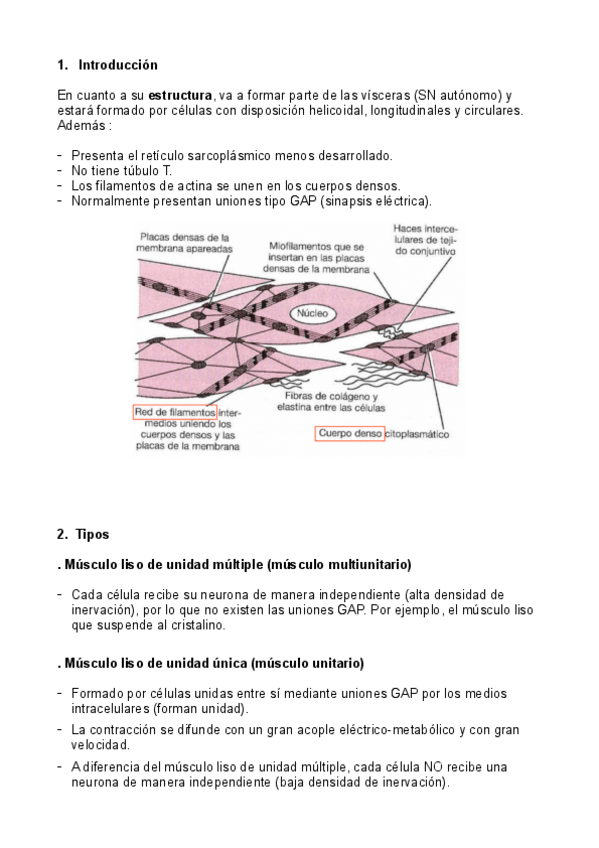 1. Introducción

En cuanto a su **estructura**, va a formar parte de las vísceras (SN autónomo) y estará formado por células con disposición helicoidal, longitudinales y circulares. Además :

- Presenta el retículo sarcoplásmico menos desarrollado.
- No tiene túbulo T.
- Los filamentos de actina se unen en los cuerpos densos.
- Normalmente presentan uniones tipo GAP (sinapsis eléctrica).

Placas densas de la membrana apareadas

Miofilamentos que se insertan en las placas densas de la membrana

Haces intercelulares de tejido conjuntivo

Núcleo

Red de filamentos intermedios uniendo los cuerpos densos y las placas de la membrana

Fibras de colágeno y elastina entre las células

Cuerpo denso citoplasmático

2. Tipos

. Músculo liso de unidad múltiple (músculo multiunitario)

- Cada célula recibe su neurona de manera independiente (alta densidad de inervación), por lo que no existen las uniones GAP. Por ejemplo, el músculo liso que suspende al cristalino.

. Músculo liso de unidad única (músculo unitario)

- Formado por células unidas entre sí mediante uniones GAP por los medios intracelulares (forman unidad).
- La contracción se difunde con un gran acople eléctrico-metabólico y con gran velocidad.
- A diferencia del músculo liso de unidad múltiple, cada célula NO recibe una neurona de manera independiente (baja densidad de inervación).