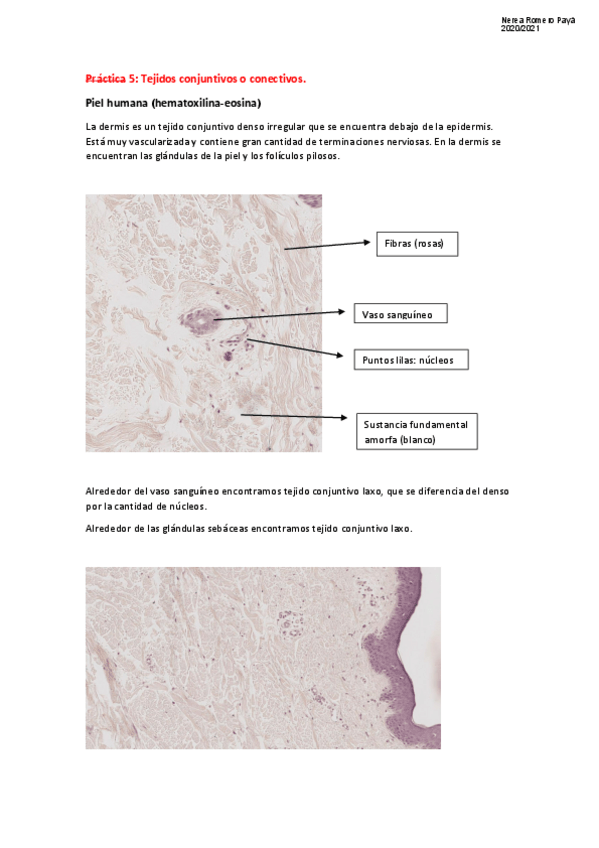 Nerea Romero Payá
2020/2021

Práctica 5: Tejidos conjuntivos o conectivos.

Piel humana (hematoxilina-eosina)

La dermis es un tejido conjuntivo denso irregular que se encuentra debajo de la epidermis. Está muy vascularizada y contiene gran cantidad de terminaciones nerviosas. En la dermis se encuentran las glándulas de la piel y los folículos pilosos.

Fibras (rosas)

Vaso sanguíneo

Puntos lilas: núcleos

Sustancia fundamental amorfa (blanco)

Alrededor del vaso sanguíneo encontramos tejido conjuntivo laxo, que se diferencia del denso por la cantidad de núcleos.

Alrededor de las glándulas sebáceas encontramos tejido conjuntivo laxo.