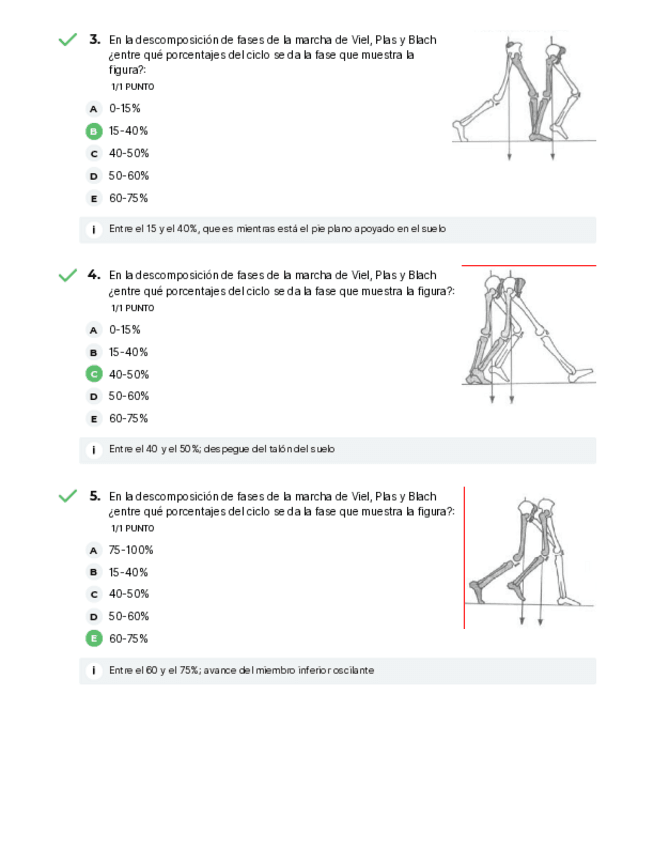 3. En la descomposición de fases de la marcha de Viel, Plas y Blach ¿entre qué porcentajes del ciclo se da la fase que muestra la figura?:
1/1 PUNTO

A 0-15%
B 15-40%
C 40-50%
D 50-60%
E 60-75%

i Entre el 15 y el 40%, que es mientras está el pie plano apoyado en el suelo

4. En la descomposición de fases de la marcha de Viel, Plas y Blach ¿entre qué porcentajes del ciclo se da la fase que muestra la figura?:
1/1 PUNTO

A 0-15%
B 15-40%
C 40-50%
D 50-60%
E 60-75%

i Entre el 40 y el 50%; despegue del talón del suelo

5. En la descomposición de fases de la marcha de Viel, Plas y Blach ¿entre qué porcentajes del ciclo se da la fase que muestra la figura?:
1/1 PUNTO

A 75-100%
B 15-40%
C 40-50%
D 50-60%
E 60-75%

i Entre el 60 y el 75%; avance del miembro inferior oscilante