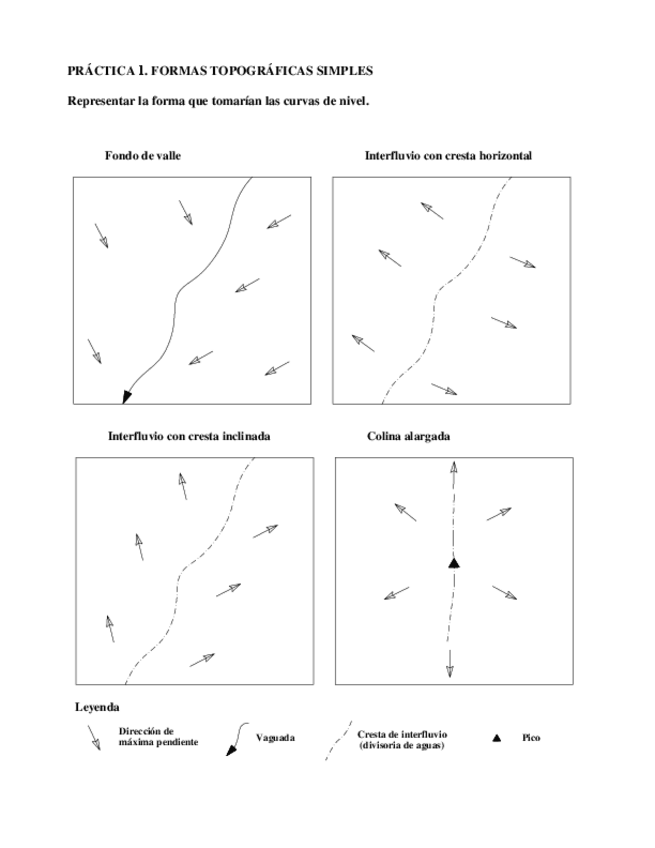 PRÁCTICA 1. FORMAS TOPOGRÁFICAS SIMPLES

Representar la forma que tomarían las curvas de nivel.

Fondo de valle

Interfluvio con cresta horizontal

Interfluvio con cresta inclinada

Colina alargada

Leyenda

Dirección de máxima pendiente

Vaguada

Cresta de interfluvio (divisoria de aguas)

Pico