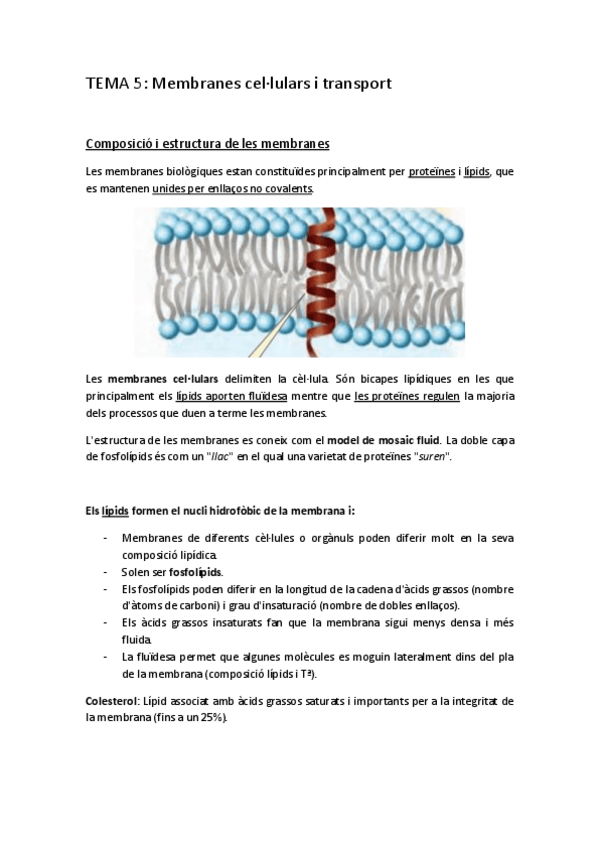 TEMA 5: Membranes cel·lulars i transport

Composició i estructura de les membranes

Les membranes biològiques estan constituïdes principalment per proteïnes i lípids, que es mantenen unides per enllaços no covalents.

Les membranes cel·lulars delimiten la cèl·lula. Són bicapes lipídiques en les que principalment els lípids aporten fluïdesa mentre que les proteïnes regulen la majoria dels processos que duen a terme les membranes.

L'estructura de les membranes es coneix com el model de mosaic fluid. La doble capa de fosfolípids és com un "llac" en el qual una varietat de proteïnes "suren".

Els lípids formen el nucli hidrofòbic de la membrana i:

- Membranes de diferents cèl·lules o orgànuls poden diferir molt en la seva composició lipídica.
- Solen ser fosfolípids.
- Els fosfolípids poden diferir en la longitud de la cadena d'àcids grassos (nombre d'àtoms de carboni) i grau d'insaturació (nombre de dobles enllaços).
- Els àcids grassos insaturats fan que la membrana sigui menys densa i més fluida.
- La fluïdesa permet que algunes molècules es moguin lateralment dins del pla de la membrana (composició lípids i Tª).

Colesterol: Lípid associat amb àcids grassos saturats i importants per a la integritat de la membrana (fins a un 25%).