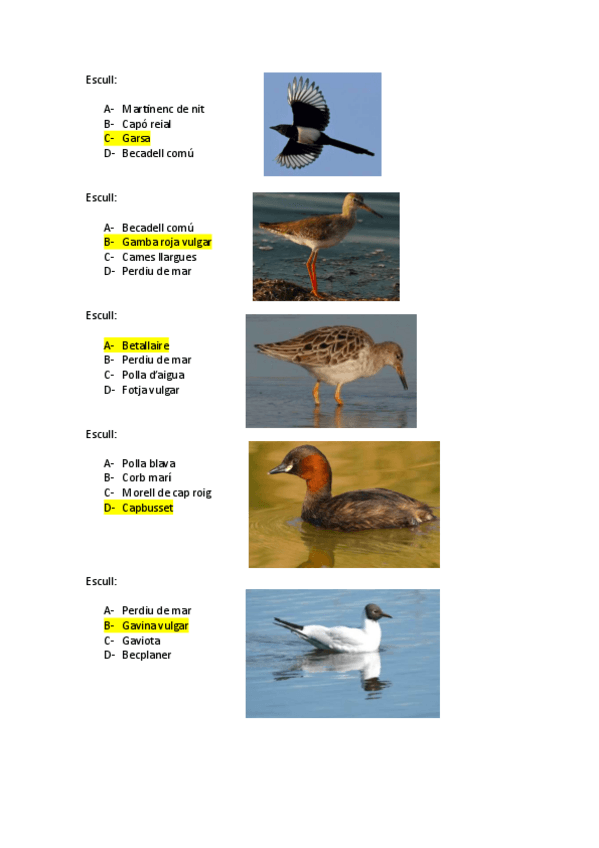 Escull:

A- Martinenc de nit
B- Capó reial
C- Garsa
D- Becadell comú

Escull:

A- Becadell comú
B- Gamba roja vulgar
C- Cames llargues
D- Perdiu de mar

Escull:

A- Betallaire
B- Perdiu de mar
C- Polla d'aigua
D- Fotja vulgar

Escull:

A- Polla blava
B- Corb marí
C- Morell de cap roig
D- Capbusset

Escull:

A- Perdiu de mar
B- Gavina vulgar
C- Gaviota
D- Becplaner