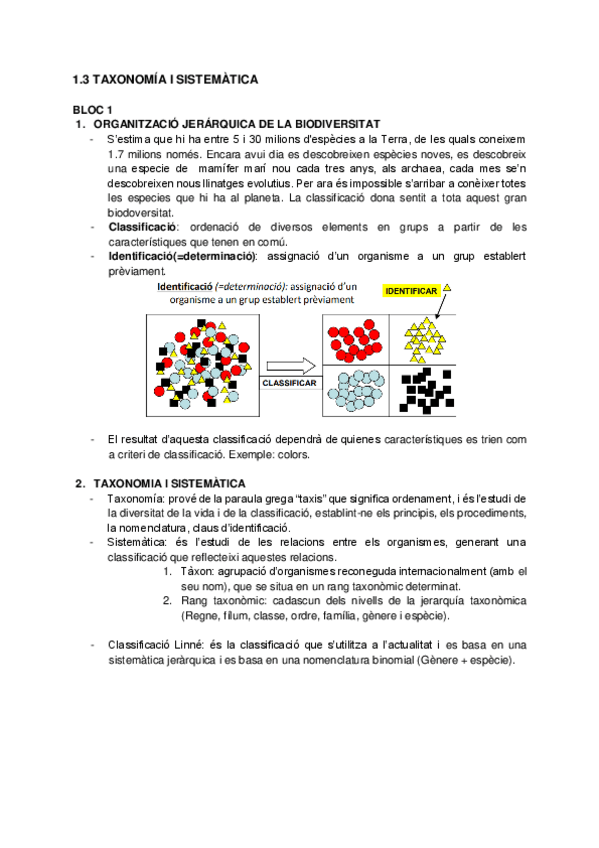 1.3 TAXONOMÍA I SISTEMÀTICA

BLOC 1
1. ORGANITZACIÓ JERÁRQUICA DE LA BIODIVERSITAT
- S'estima que hi ha entre 5 i 30 milions d'espècies a la Terra, de les quals coneixem 1.7 milions només. Encara avui dia es descobreixen espècies noves, es descobreix una especie de mamífer marí nou cada tres anys, als archaea, cada mes se'n descobreixen nous llinatges evolutius. Per ara és impossible s'arribar a conèixer totes les especies que hi ha al planeta. La classificació dona sentit a tota aquest gran biodoversitat.
- Classificació: ordenació de diversos elements en grups a partir de les característiques que tenen en comú.
- Identificació(=determinació): assignació d'un organisme a un grup establert prèviament.

Identificació (=determinació): assignació d'un organisme a un grup establert prèviament

IDENTIFICAR

CLASSIFICAR

- El resultat d'aquesta classificació dependrà de quienes característiques es trien com a criteri de classificació. Exemple: colors.

2. TAXONOMIA I SISTEMÀTICA
- Taxonomía: prové de la paraula grega "taxis" que significa ordenament, i és l'estudi de la diversitat de la vida i de la classificació, establint-ne els principis, els procediments, la nomenclatura, claus d'identificació.
- Sistemàtica: és l'estudi de les relacions entre els organismes, generant una classificació que reflecteixi aquestes relacions.
1. Tàxon: agrupació d'organismes reconeguda internacionalment (amb el seu nom), que se situa en un rang taxonòmic determinat.
2. Rang taxonòmic: cadascun dels nivells de la jerarquía taxonòmica (Regne, fílum, classe, ordre, família, gènere i espècie).

- Classificació Linné: és la classificació que s'utilitza a l'actualitat i es basa en una sistemàtica jeràrquica i es basa en una nomenclatura binomial (Gènere + espècie).