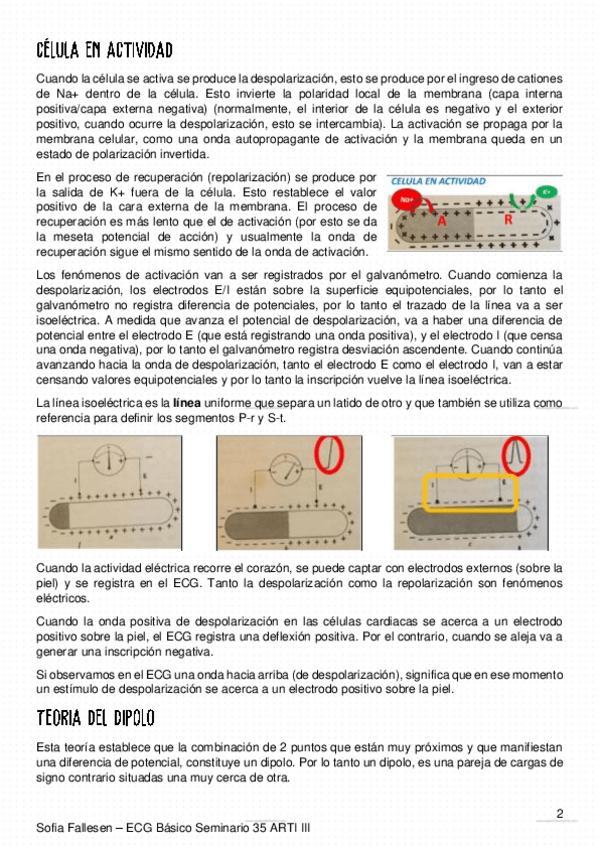 CÉLULA EN ACTIVIDAD

Cuando la célula se activa se produce la despolarización, esto se produce por el ingreso de cationes de Na+ dentro de la célula. Esto invierte la polaridad local de la membrana (capa interna positiva/capa externa negativa) (normalmente, el interior de la célula es negativo y el exterior positivo, cuando ocurre la despolarización, esto se intercambia). La activación se propaga por la membrana celular, como una onda autopropagante de activación y la membrana queda en un estado de polarización invertida.

En el proceso de recuperación (repolarización) se produce por la salida de K+ fuera de la célula. Esto restablece el valor positivo de la cara externa de la membrana. El proceso de recuperación es más lento que el de activación (por esto se da la meseta potencial de acción) y usualmente la onda de recuperación sigue el mismo sentido de la onda de activación.

CELULA EN ACTIVIDAD
Na+
K+
A
R

Los fenómenos de activación van a ser registrados por el galvanómetro. Cuando comienza la despolarización, los electrodos E/I están sobre la superficie equipotenciales, por lo tanto el galvanómetro no registra diferencia de potenciales, por lo tanto el trazado de la línea va a ser isoeléctrica. A medida que avanza el potencial de despolarización, va a haber una diferencia de potencial entre el electrodo E (que está registrando una onda positiva), y el electrodo I (que censa una onda negativa), por lo tanto el galvanómetro registra desviación ascendente. Cuando continúa avanzando hacia la onda de despolarización, tanto el electrodo E como el electrodo I, van a estar censando valores equipotenciales y por lo tanto la inscripción vuelve la línea isoeléctrica.

La línea isoeléctrica es la línea uniforme que separa un latido de otro y que también se utiliza como referencia para definir los segmentos P-r y S-t.

Cuando la actividad eléctrica recorre el corazón, se puede captar con electrodos externos (sobre la piel) y se registra en el ECG. Tanto la despolarización como la repolarización son fenómenos eléctricos.

Cuando la onda positiva de despolarización en las células cardiacas se acerca a un electrodo positivo sobre la piel, el ECG registra una deflexión positiva. Por el contrario, cuando se aleja va a generar una inscripción negativa.

Si observamos en el ECG una onda hacia arriba (de despolarización), significa que en ese momento un estímulo de despolarización se acerca a un electrodo positivo sobre la piel.

TEORIA DEL DIPOLO

Esta teoría establece que la combinación de 2 puntos que están muy próximos y que manifiestan una diferencia de potencial, constituye un dipolo. Por lo tanto un dipolo, es una pareja de cargas de signo contrario situadas una muy cerca de otra.

2

Sofia Fallesen – ECG Básico Seminario 35 ARTI III