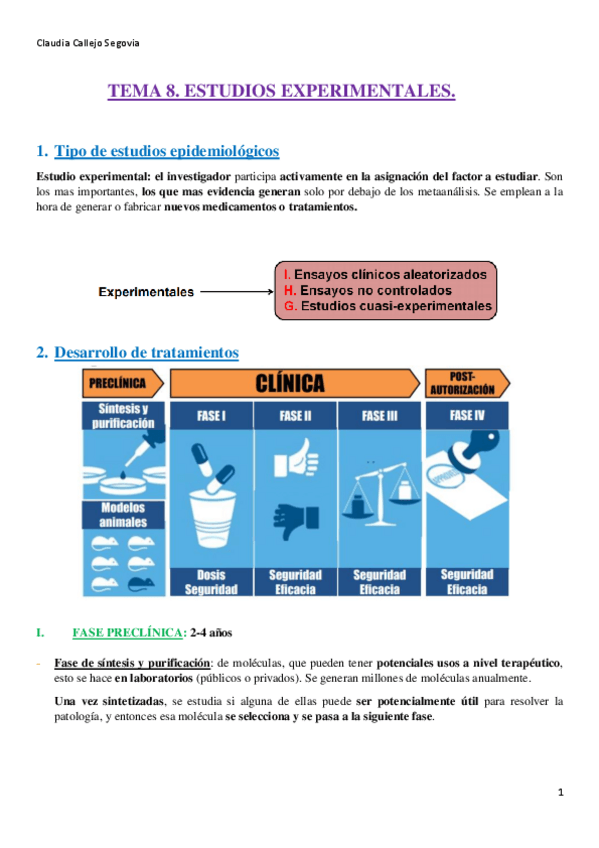 Claudia Callejo Segovia

TEMA 8. ESTUDIOS EXPERIMENTALES.

1. Tipo de estudios epidemiológicos

Estudio experimental: el investigador participa activamente en la asignación del factor a estudiar. Son los mas importantes, los que mas evidencia generan solo por debajo de los metaanálisis. Se emplean a la hora de generar o fabricar nuevos medicamentos o tratamientos.

Experimentales

I. Ensayos clínicos aleatorizados
H. Ensayos no controlados
G. Estudios cuasi-experimentales

2. Desarrollo de tratamientos

PRECLÍNICA

CLÍNICA

POST-AUTORIZACIÓN

Síntesis y purificación

Modelos animales

FASE I

Dosis Seguridad

FASE II

Seguridad Eficacia

FASE III

Seguridad Eficacia

FASE IV

Seguridad Eficacia

I. FASE PRECLÍNICA: 2-4 años

- Fase de síntesis y purificación: de moléculas, que pueden tener potenciales usos a nivel terapéutico, esto se hace en laboratorios (públicos o privados). Se generan millones de moléculas anualmente.

Una vez sintetizadas, se estudia si alguna de ellas puede ser potencialmente útil para resolver la patología, y entonces esa molécula se selecciona y se pasa a la siguiente fase.

1