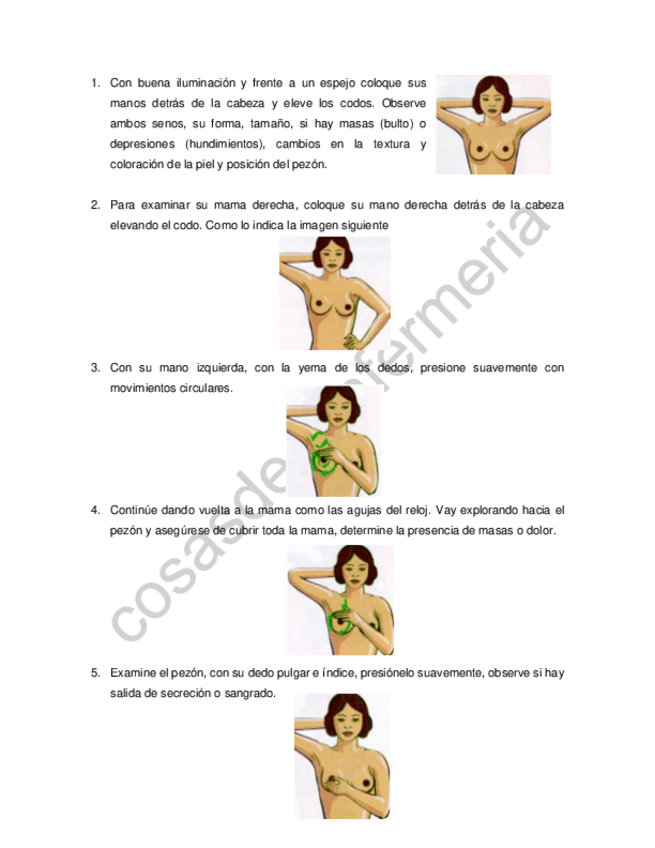 1. Con buena iluminación y frente a un espejo coloque sus manos detrás de la cabeza y eleve los codos. Observe ambos senos, su forma, tamaño, si hay masas (bulto) o depresiones (hundimientos), cambios en la textura y coloración de la piel y posición del pezón.

2. Para examinar su mama derecha, coloque su mano derecha detrás de la cabeza elevando el codo. Como lo indica la imagen siguiente

3. Con su mano izquierda, con la yema de los dedos, presione suavemente con movimientos circulares.

4. Continúe dando vuelta a la mama como las agujas del reloj. Vay explorando hacia el pezón y asegúrese de cubrir toda la mama, determine la presencia de masas o dolor.

5. Examine el pezón, con su dedo pulgar e índice, presiónelo suavemente, observe si hay salida de secreción o sangrado.

cosasdeenfermeria