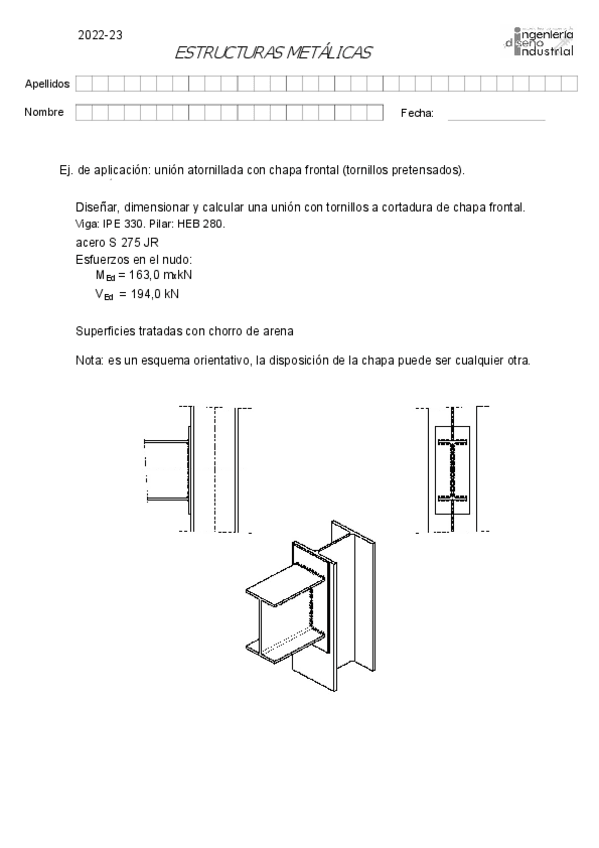 2022-23

ESTRUCTURAS METÁLICAS

ingeniería diseño industrial

Apellidos

Nombre

Fecha:

Ej. de aplicación: unión atornillada con chapa frontal (tornillos pretensados).

Diseñar, dimensionar y calcular una unión con tornillos a cortadura de chapa frontal.
Viga: IPE 330. Pilar: HEB 280.
acero S 275 JR
Esfuerzos en el nudo:
$M_{Ed}$ = 163,0 m·kN
$V_{Ed}$ = 194,0 kN

Superficies tratadas con chorro de arena

Nota: es un esquema orientativo, la disposición de la chapa puede ser cualquier otra.