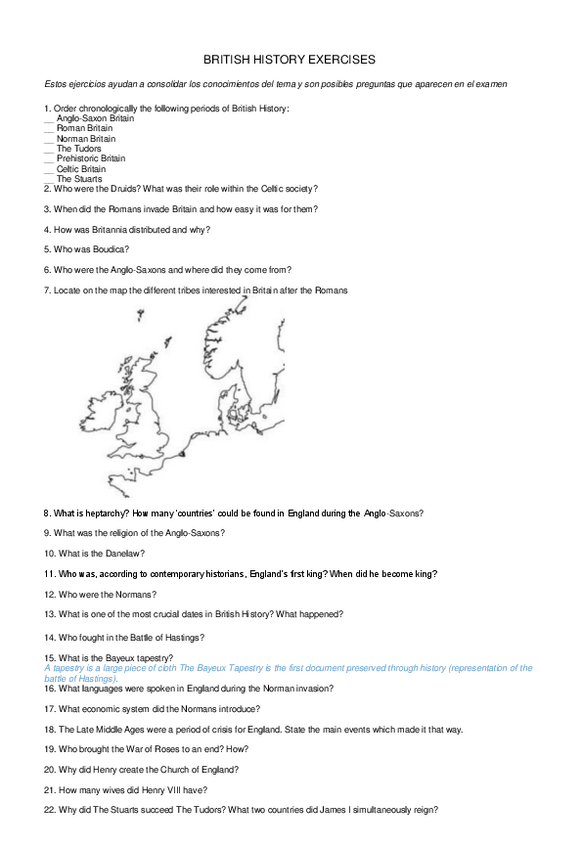 BRITISH HISTORY EXERCISES

Estos ejercicios ayudan a consolidar los conocimientos del tema y son posibles preguntas que aparecen en el examen

1. Order chronologically the following periods of British History:
__ Anglo-Saxon Britain
__ Roman Britain
__ Norman Britain
__ The Tudors
__ Prehistoric Britain
__ Celtic Britain
__ The Stuarts
2. Who were the Druids? What was their role within the Celtic society?

3. When did the Romans invade Britain and how easy it was for them?

4. How was Britannia distributed and why?

5. Who was Boudica?

6. Who were the Anglo-Saxons and where did they come from?

7. Locate on the map the different tribes interested in Britain after the Romans

8. What is heptarchy? How many 'countries' could be found in England during the Anglo-Saxons?

9. What was the religion of the Anglo-Saxons?

10. What is the Danelaw?

11. Who was, according to contemporary historians, England's first king? When did he become king?

12. Who were the Normans?

13. What is one of the most crucial dates in British History? What happened?

14. Who fought in the Battle of Hastings?

15. What is the Bayeux tapestry?
A tapestry is a large piece of cloth The Bayeux Tapestry is the first document preserved through history (representation of the battle of Hastings).
16. What languages were spoken in England during the Norman invasion?

17. What economic system did the Normans introduce?

18. The Late Middle Ages were a period of crisis for England. State the main events which made it that way.

19. Who brought the War of Roses to an end? How?

20. Why did Henry create the Church of England?

21. How many wives did Henry VIII have?

22. Why did The Stuarts succeed The Tudors? What two countries did James I simultaneously reign?