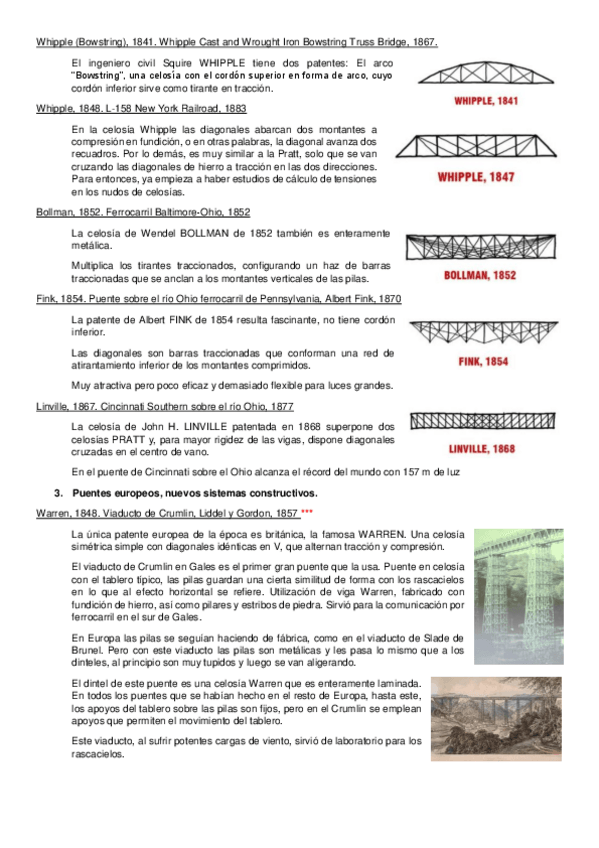 Whipple (Bowstring), 1841. Whipple Cast and Wrought Iron Bowstring Truss Bridge, 1867.

El ingeniero civil Squire WHIPPLE tiene dos patentes: El arco "Bowstring", una celosía con el cordón superior en forma de arco, cuyo cordón inferior sirve como tirante en tracción.

WHIPPLE, 1841

Whipple, 1848. L-158 New York Railroad, 1883

En la celosía Whipple las diagonales abarcan dos montantes a compresión en fundición, o en otras palabras, la diagonal avanza dos recuadros. Por lo demás, es muy similar a la Pratt, solo que se van cruzando las diagonales de hierro a tracción en las dos direcciones. Para entonces, ya empieza a haber estudios de cálculo de tensiones en los nudos de celosías.

WHIPPLE, 1847

Bollman, 1852. Ferrocarril Baltimore-Ohio, 1852

La celosía de Wendel BOLLMAN de 1852 también es enteramente metálica.

Multiplica los tirantes traccionados, configurando un haz de barras traccionadas que se anclan a los montantes verticales de las pilas.

BOLLMAN, 1852

Fink, 1854. Puente sobre el río Ohio ferrocarril de Pennsylvania, Albert Fink, 1870

La patente de Albert FINK de 1854 resulta fascinante, no tiene cordón inferior.

Las diagonales son barras traccionadas que conforman una red de atirantamiento inferior de los montantes comprimidos.

Muy atractiva pero poco eficaz y demasiado flexible para luces grandes.

FINK, 1854

Linville, 1867. Cincinnati Southern sobre el río Ohio, 1877

La celosía de John H. LINVILLE patentada en 1868 superpone dos celosías PRATT y, para mayor rigidez de las vigas, dispone diagonales cruzadas en el centro de vano.

LINVILLE, 1868

En el puente de Cincinnati sobre el Ohio alcanza el récord del mundo con 157 m de luz

3. Puentes europeos, nuevos sistemas constructivos.

Warren, 1848. Viaducto de Crumlin, Liddel y Gordon, 1857 ***

La única patente europea de la época es británica, la famosa WARREN. Una celosía simétrica simple con diagonales idénticas en V, que alternan tracción y compresión.

El viaducto de Crumlin en Gales es el primer gran puente que la usa. Puente en celosía con el tablero típico, las pilas guardan una cierta similitud de forma con los rascacielos en lo que al efecto horizontal se refiere. Utilización de viga Warren, fabricado con fundición de hierro, así como pilares y estribos de piedra. Sirvió para la comunicación por ferrocarril en el sur de Gales.

En Europa las pilas se seguían haciendo de fábrica, como en el viaducto de Slade de Brunel. Pero con este viaducto las pilas son metálicas y les pasa lo mismo que a los dinteles, al principio son muy tupidos y luego se van aligerando.

El dintel de este puente es una celosía Warren que es enteramente laminada. En todos los puentes que se habían hecho en el resto de Europa, hasta este, los apoyos del tablero sobre las pilas son fijos, pero en el Crumlin se emplean apoyos que permiten el movimiento del tablero.

Este viaducto, al sufrir potentes cargas de viento, sirvió de laboratorio para los rascacielos.