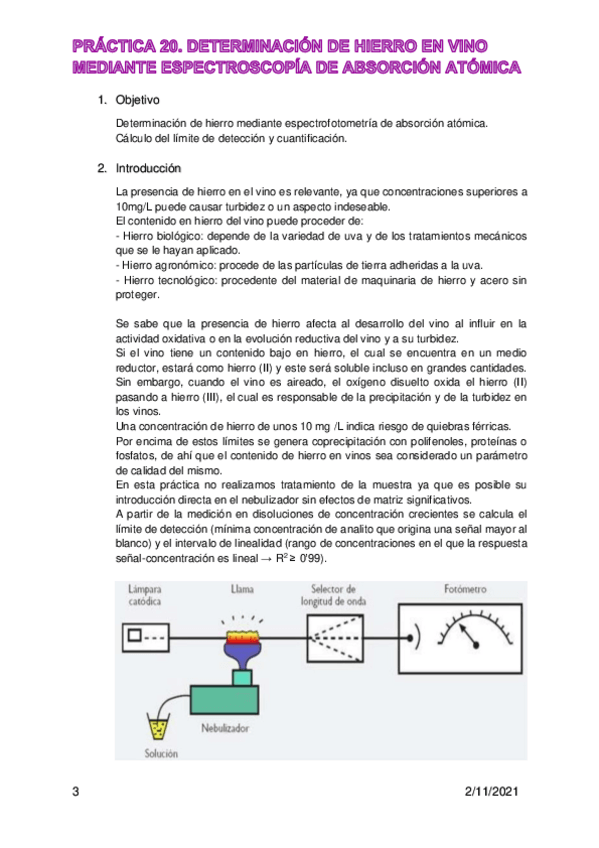 PRÁCTICA 20. DETERMINACIÓN DE HIERRO EN VINO MEDIANTE ESPECTROSCOPÍA DE ABSORCIÓN ATÓMICA

1. Objetivo

Determinación de hierro mediante espectrofotometría de absorción atómica. Cálculo del límite de detección y cuantificación.

2. Introducción

La presencia de hierro en el vino es relevante, ya que concentraciones superiores a 10mg/L puede causar turbidez o un aspecto indeseable.
El contenido en hierro del vino puede proceder de:
- Hierro biológico: depende de la variedad de uva y de los tratamientos mecánicos que se le hayan aplicado.
- Hierro agronómico: procede de las partículas de tierra adheridas a la uva.
- Hierro tecnológico: procedente del material de maquinaria de hierro y acero sin proteger.

Se sabe que la presencia de hierro afecta al desarrollo del vino al influir en la actividad oxidativa o en la evolución reductiva del vino y a su turbidez.
Si el vino tiene un contenido bajo en hierro, el cual se encuentra en un medio reductor, estará como hierro (II) y este será soluble incluso en grandes cantidades. Sin embargo, cuando el vino es aireado, el oxígeno disuelto oxida el hierro (II) pasando a hierro (III), el cual es responsable de la precipitación y de la turbidez en los vinos.
Una concentración de hierro de unos 10 mg /L indica riesgo de quiebras férricas.
Por encima de estos límites se genera coprecipitación con polifenoles, proteínas o fosfatos, de ahí que el contenido de hierro en vinos sea considerado un parámetro de calidad del mismo.
En esta práctica no realizamos tratamiento de la muestra ya que es posible su introducción directa en el nebulizador sin efectos de matriz significativos.
A partir de la medición en disoluciones de concentración crecientes se calcula el límite de detección (mínima concentración de analito que origina una señal mayor al blanco) y el intervalo de linealidad (rango de concentraciones en el que la respuesta señal-concentración es lineal → $R^2 \geq 0'99$).

Lámpara catódica
Llama
Selector de longitud de onda
Fotómetro
Nebulizador
Solución

3
2/11/2021