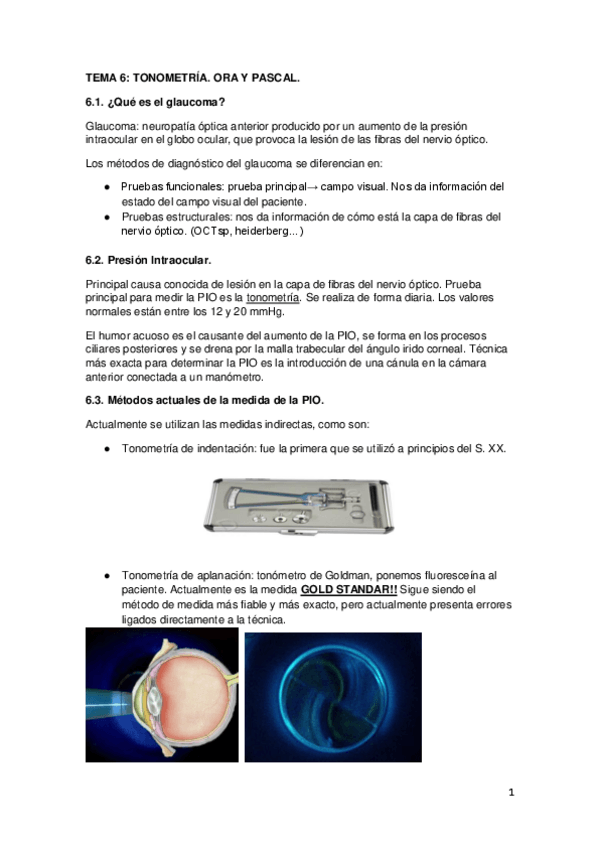 TEMA 6: TONOMETRÍA. ORA Y PASCAL.

6.1. ¿Qué es el glaucoma?

Glaucoma: neuropatía óptica anterior producido por un aumento de la presión intraocular en el globo ocular, que provoca la lesión de las fibras del nervio óptico.

Los métodos de diagnóstico del glaucoma se diferencian en:

● Pruebas funcionales: prueba principal→ campo visual. Nos da información del estado del campo visual del paciente.
● Pruebas estructurales: nos da información de cómo está la capa de fibras del nervio óptico. (OCTsp, heiderberg...)

6.2. Presión Intraocular.

Principal causa conocida de lesión en la capa de fibras del nervio óptico. Prueba principal para medir la PIO es la tonometría. Se realiza de forma diaria. Los valores normales están entre los 12 y 20 mmHg.

El humor acuoso es el causante del aumento de la PIO, se forma en los procesos ciliares posteriores y se drena por la malla trabecular del ángulo irido corneal. Técnica más exacta para determinar la PIO es la introducción de una cánula en la cámara anterior conectada a un manómetro.

6.3. Métodos actuales de la medida de la PIO.

Actualmente se utilizan las medidas indirectas, como son:

● Tonometría de indentación: fue la primera que se utilizó a principios del S. XX.

● Tonometría de aplanación: tonómetro de Goldman, ponemos fluoresceína al paciente. Actualmente es la medida GOLD STANDAR!! Sigue siendo el método de medida más fiable y más exacto, pero actualmente presenta errores ligados directamente a la técnica.

1