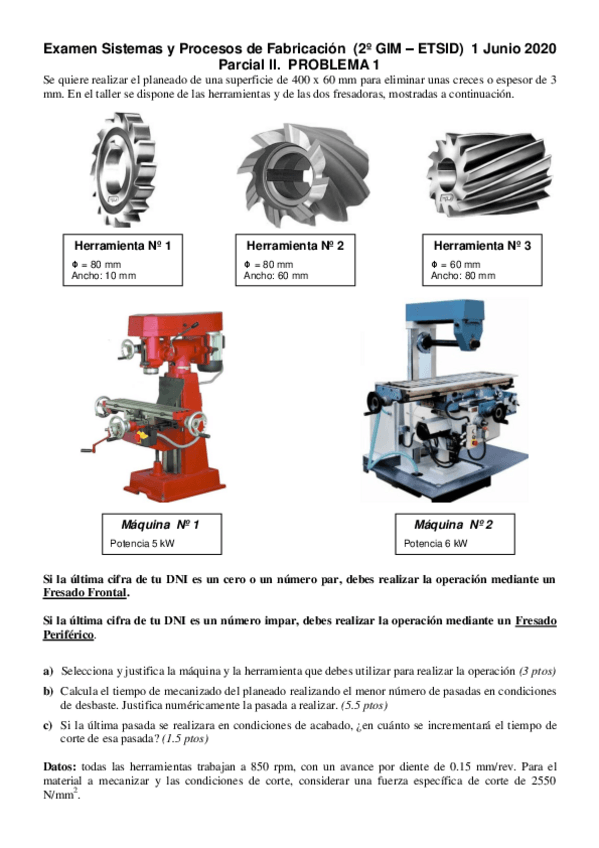 Examen Sistemas y Procesos de Fabricación (2º GIM – ETSID) 1 Junio 2020
Parcial II. PROBLEMA 1

Se quiere realizar el planeado de una superficie de 400 x 60 mm para eliminar unas creces o espesor de 3 mm. En el taller se dispone de las herramientas y de las dos fresadoras, mostradas a continuación.

Herramienta Nº 1
Φ = 80 mm
Ancho: 10 mm

Herramienta Nº 2
Φ = 80 mm
Ancho: 60 mm

Herramienta Nº 3
Φ = 60 mm
Ancho: 80 mm

Máquina Nº 1
Potencia 5 kW

Máquina Nº 2
Potencia 6 kW

Si la última cifra de tu DNI es un cero o un número par, debes realizar la operación mediante un Fresado Frontal.

Si la última cifra de tu DNI es un número impar, debes realizar la operación mediante un Fresado Periférico.

a) Selecciona y justifica la máquina y la herramienta que debes utilizar para realizar la operación (3 ptos)

b) Calcula el tiempo de mecanizado del planeado realizando el menor número de pasadas en condiciones de desbaste. Justifica numéricamente la pasada a realizar. (5.5 ptos)

c) Si la última pasada se realizara en condiciones de acabado, ¿en cuánto se incrementará el tiempo de corte de esa pasada? (1.5 ptos)

Datos: todas las herramientas trabajan a 850 rpm, con un avance por diente de 0.15 mm/rev. Para el material a mecanizar y las condiciones de corte, considerar una fuerza específica de corte de 2550 N/mm$^2$.