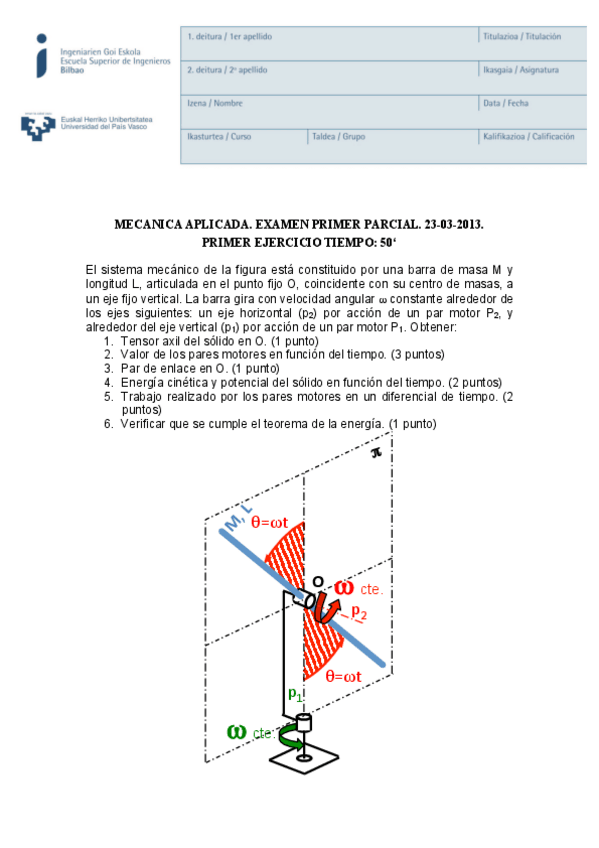 Ingeniarien Goi Eskola
Escuela Superior de Ingenieros
Bilbao

Euskal Herriko Unibertsitatea
Universidad del País Vasco

| 1. deitura / 1er apellido | | Titulazioa / Titulación |
|---|---|---|
| 2. deitura / 2º apellido | | Ikasgaia / Asignatura |
| Izena / Nombre | | Data / Fecha |
| Ikasturtea / Curso | Taldea / Grupo | Kalifikazioa / Calificación |

MECANICA APLICADA. EXAMEN PRIMER PARCIAL. 23-03-2013.
PRIMER EJERCICIO TIEMPO: 50'

El sistema mecánico de la figura está constituido por una barra de masa M y longitud L, articulada en el punto fijo O, coincidente con su centro de masas, a un eje fijo vertical. La barra gira con velocidad angular $\omega$ constante alrededor de los ejes siguientes: un eje horizontal ($p_2$) por acción de un par motor $P_2$, y alrededor del eje vertical ($p_1$) por acción de un par motor $P_1$. Obtener:
1. Tensor axil del sólido en O. (1 punto)
2. Valor de los pares motores en función del tiempo. (3 puntos)
3. Par de enlace en O. (1 punto)
4. Energía cinética y potencial del sólido en función del tiempo. (2 puntos)
5. Trabajo realizado por los pares motores en un diferencial de tiempo. (2 puntos)
6. Verificar que se cumple el teorema de la energía. (1 punto)

$\pi$
M, L
$\theta=\omega t$
O
$\omega$ cte.
$p_2$
$\theta=\omega t$
$p_1$
$\omega$ cte.